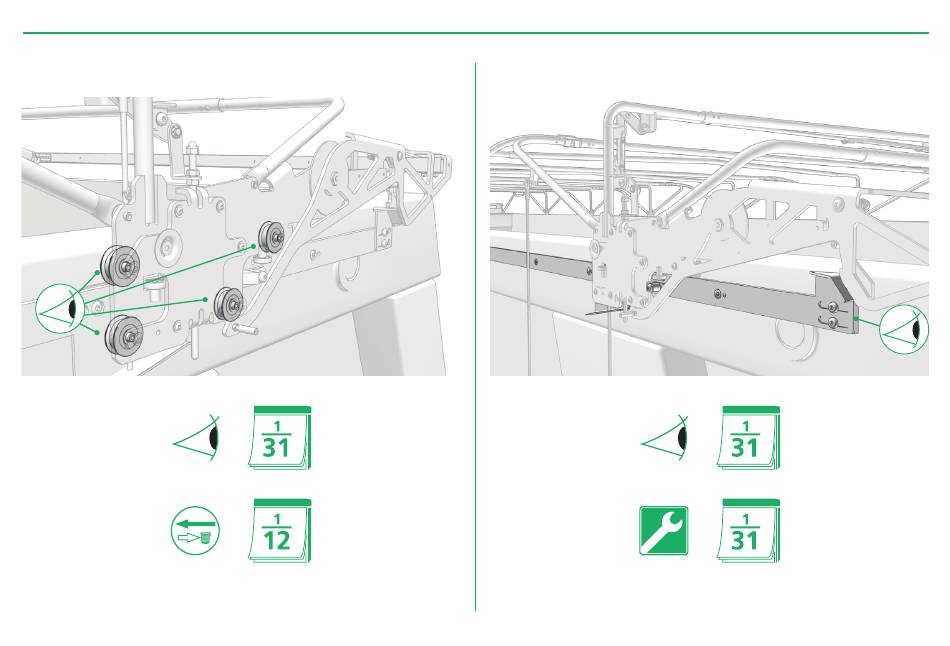 $\frac{1}{31}$

$\frac{1}{12}$

$\frac{1}{31}$

$\frac{1}{31}$