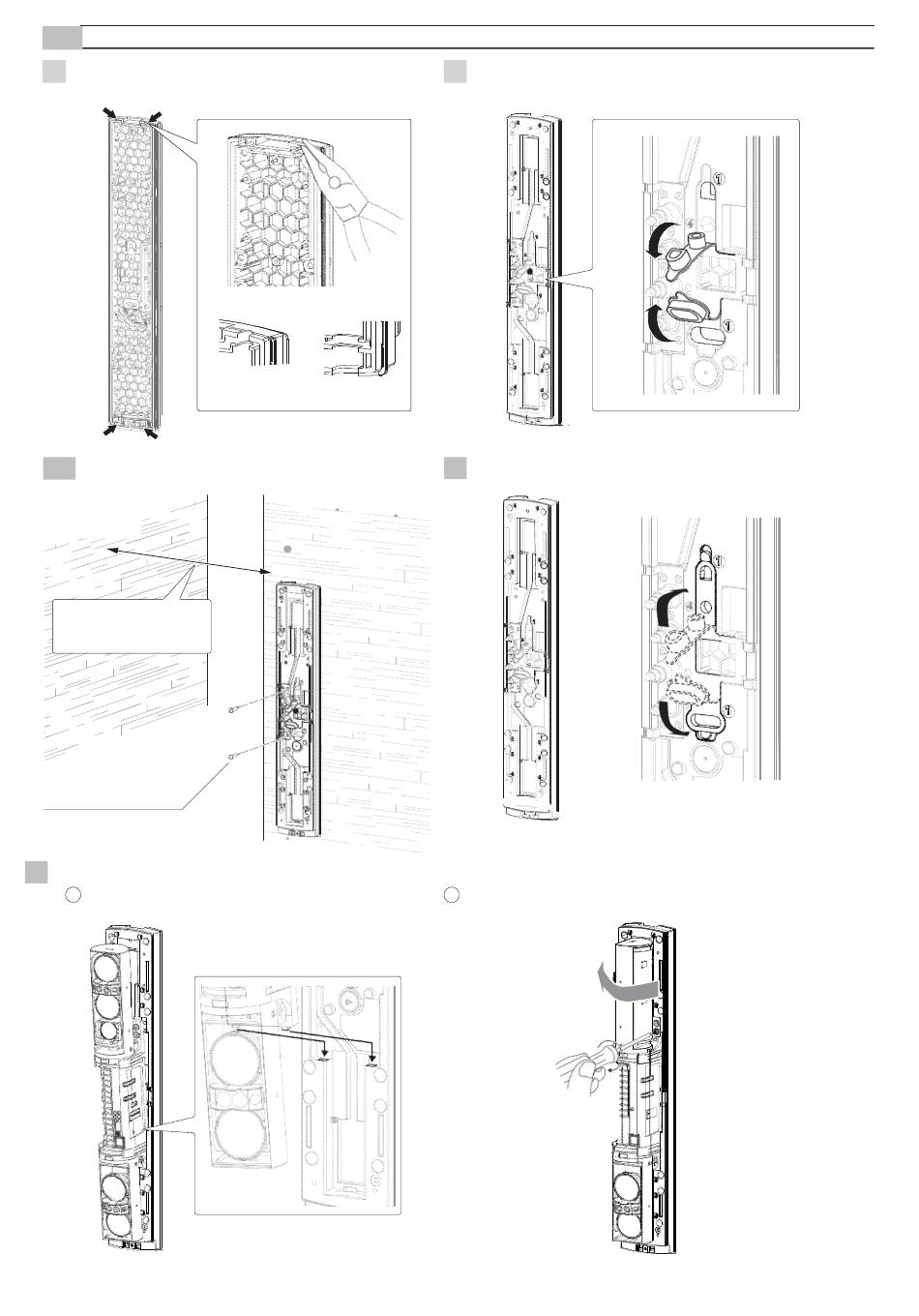 ①
①
①
①