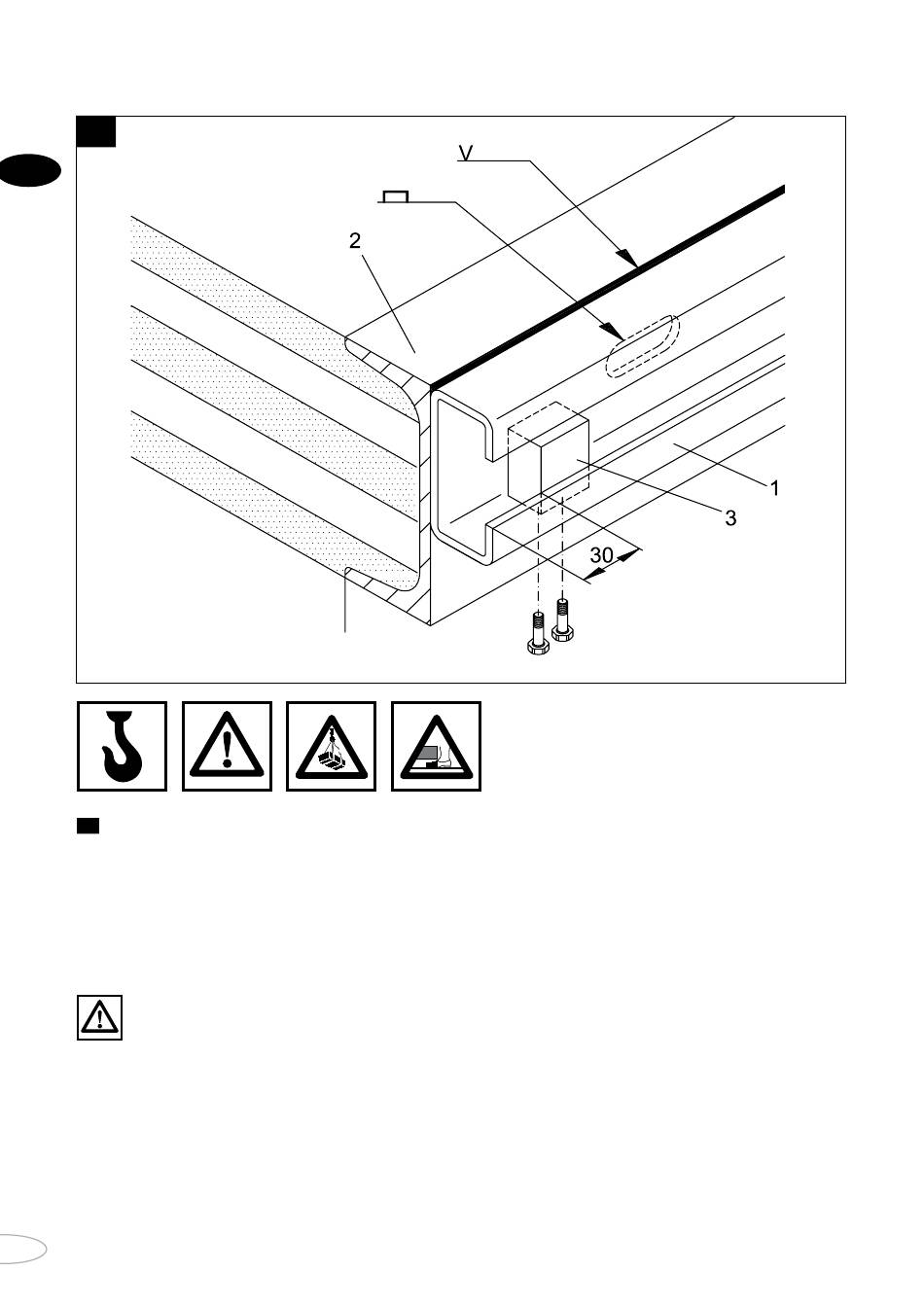 V

2

1

3

30