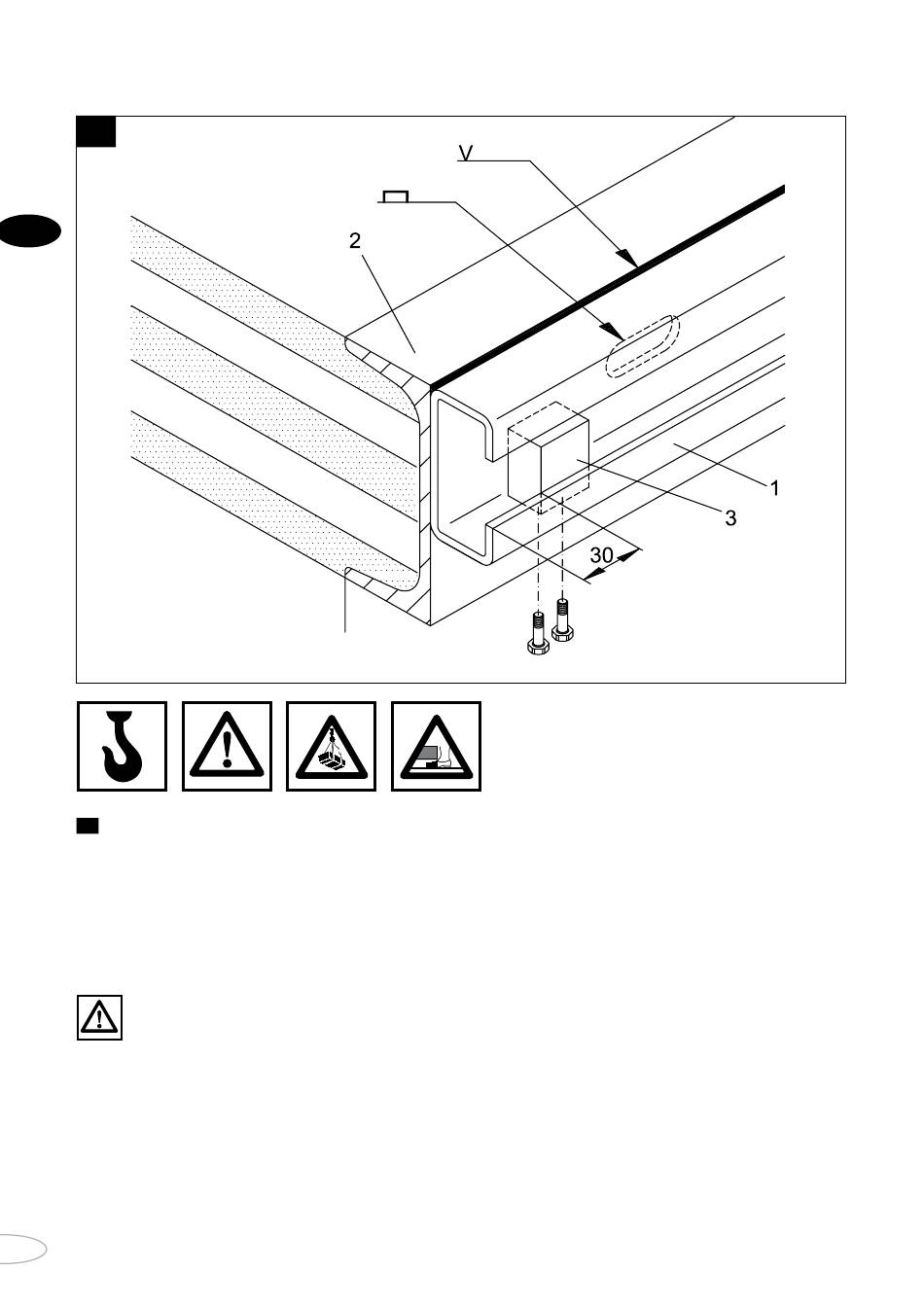 V

2

1

3

30