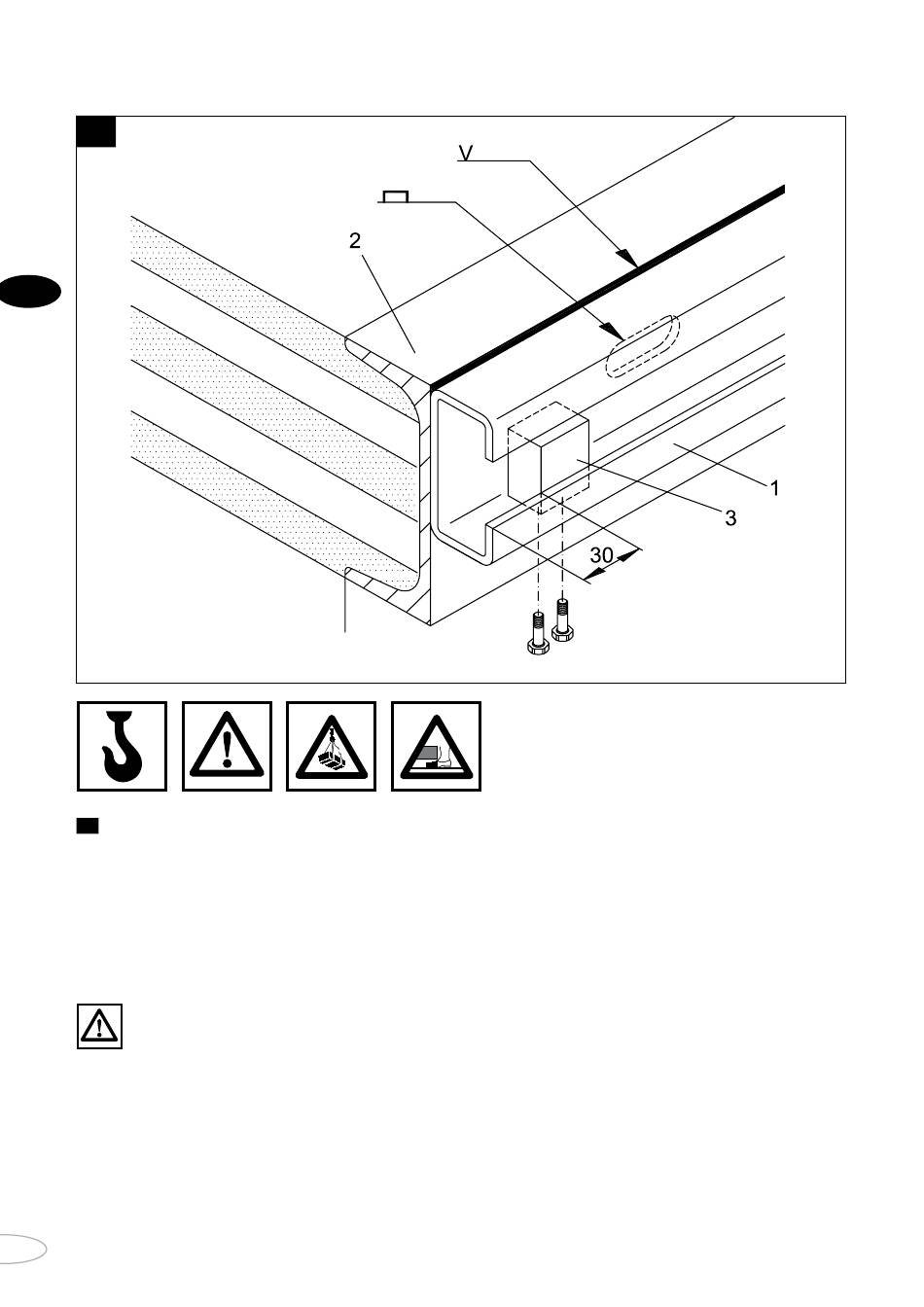 V

2

1

3

30