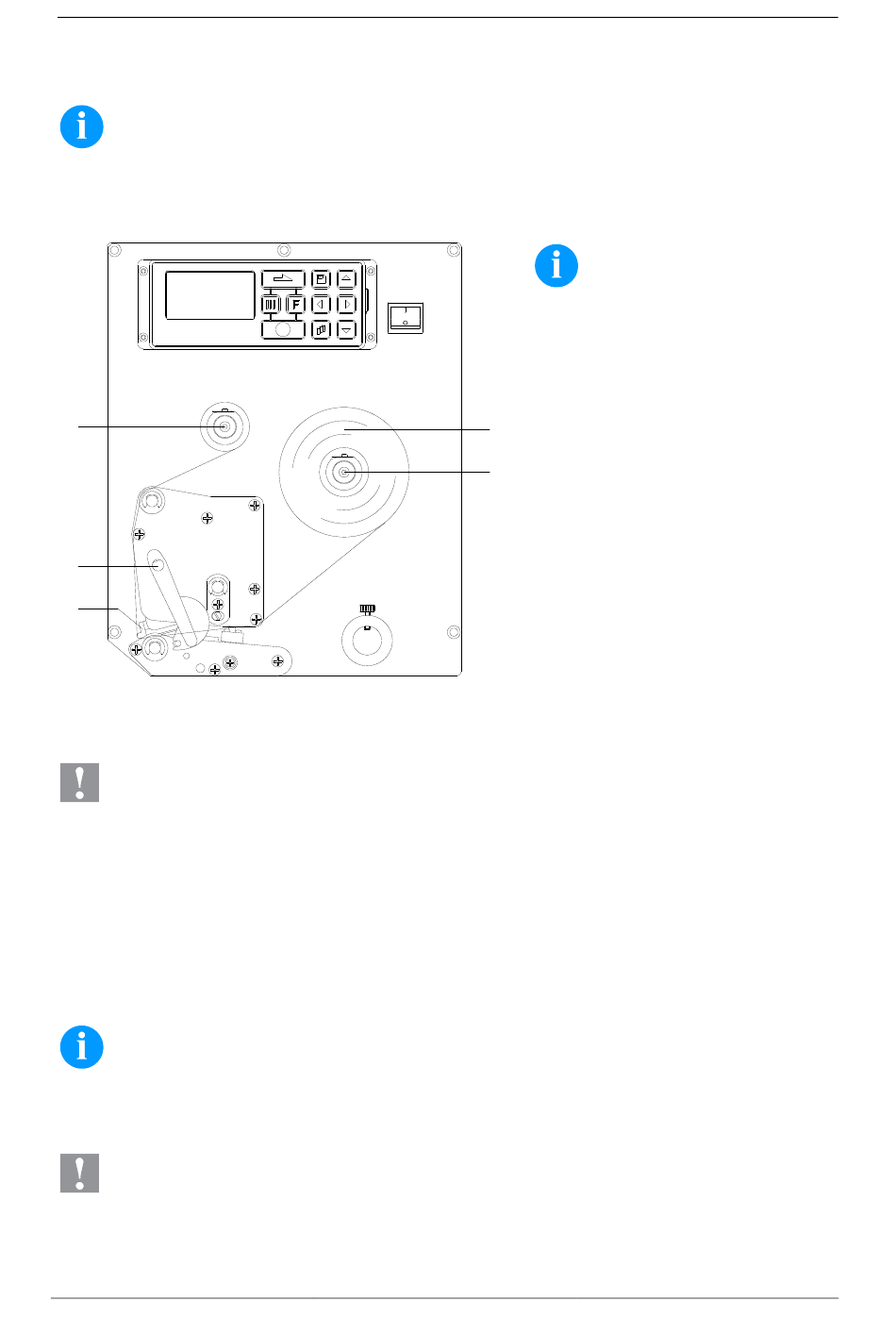 F