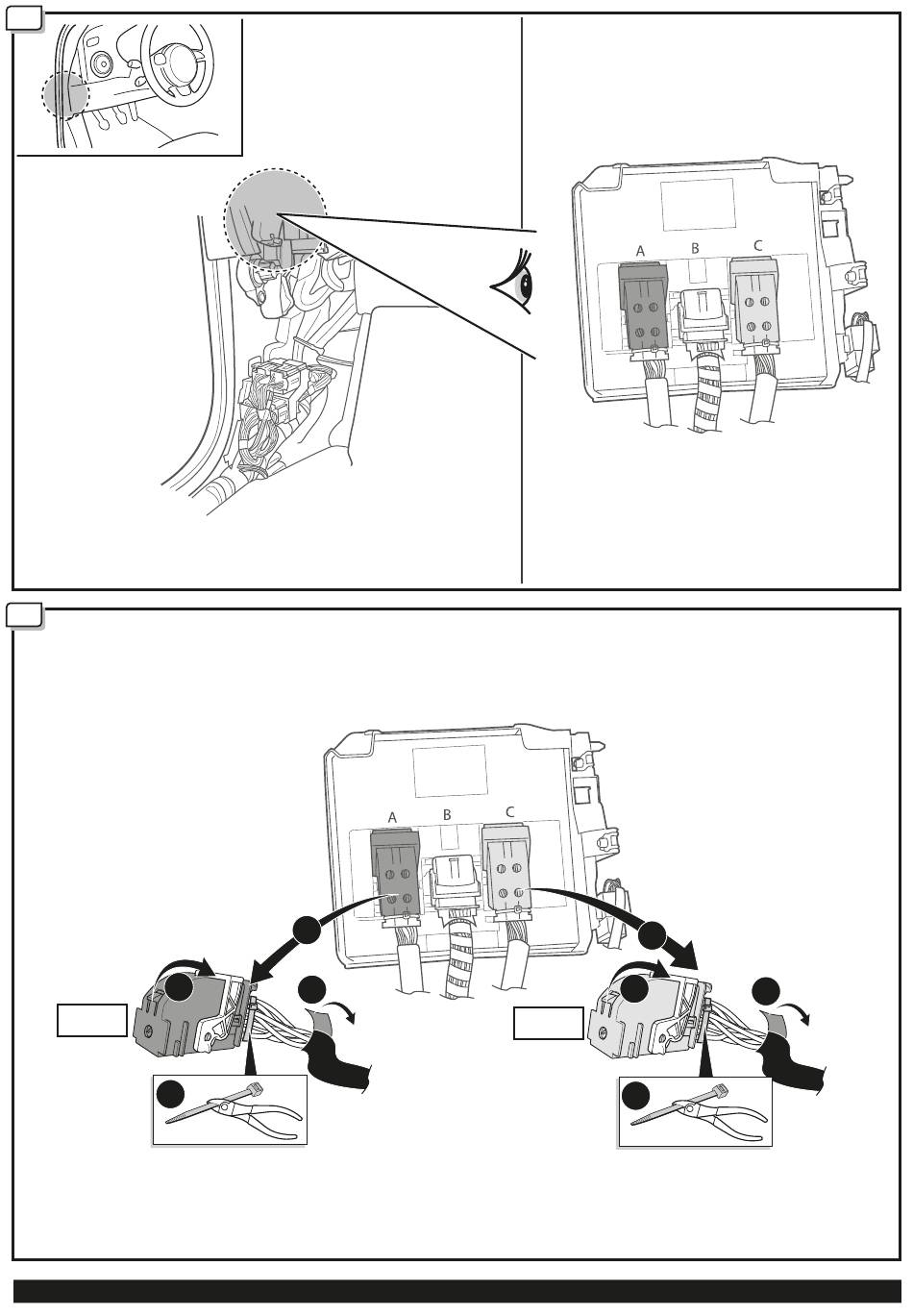 A B C

A B C