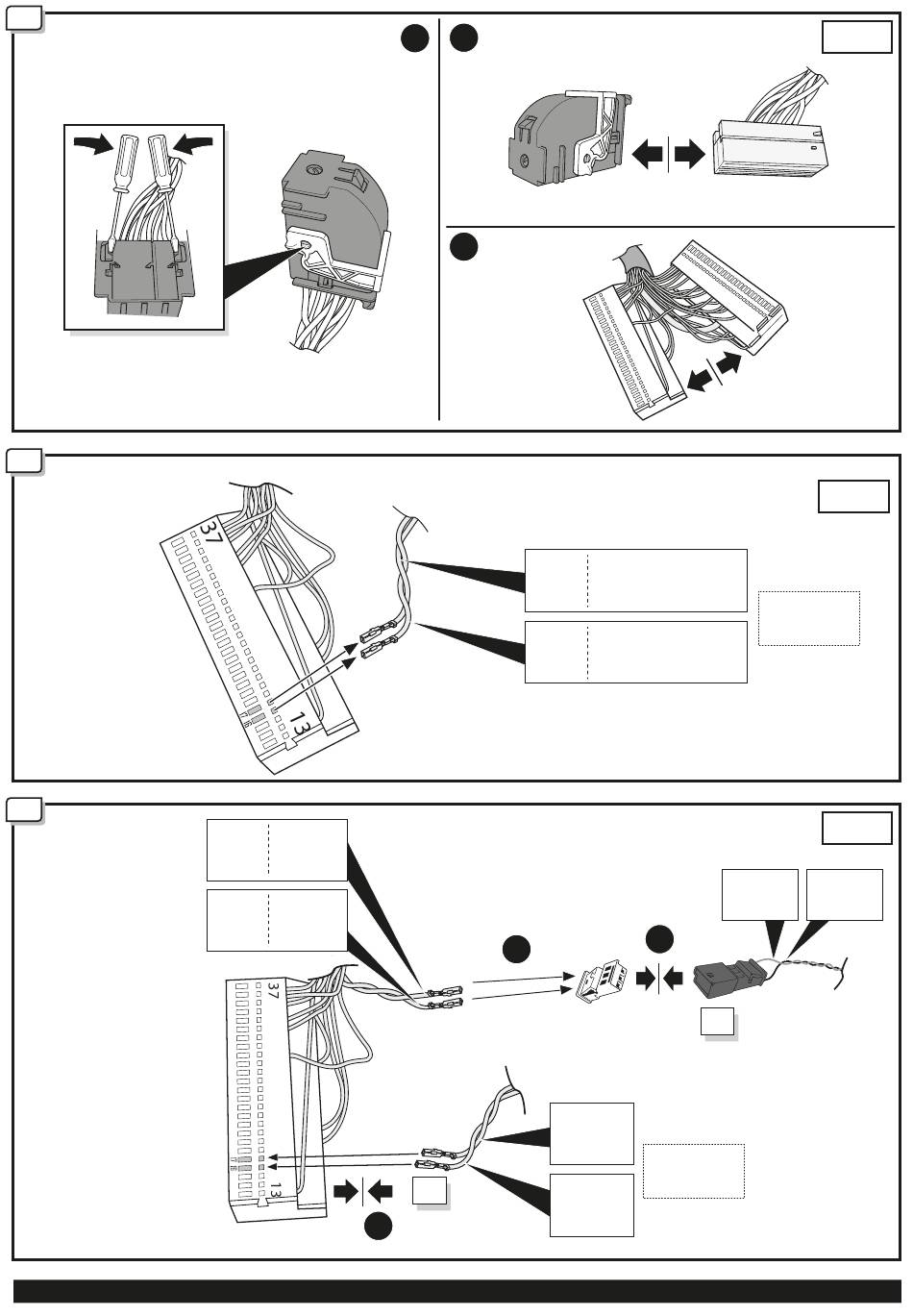 37

13

37

13