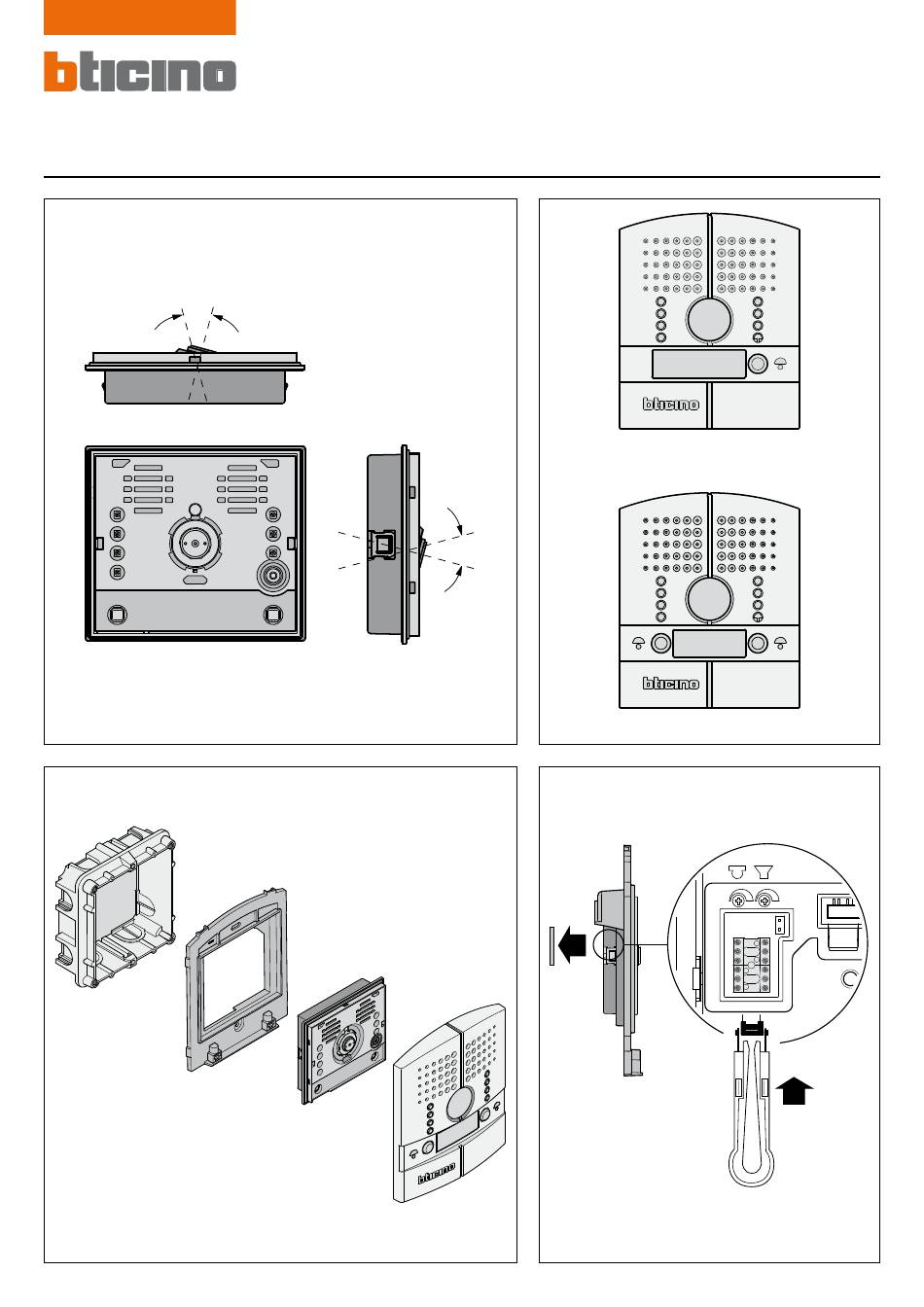 bticino

bticino

bticino

bticino