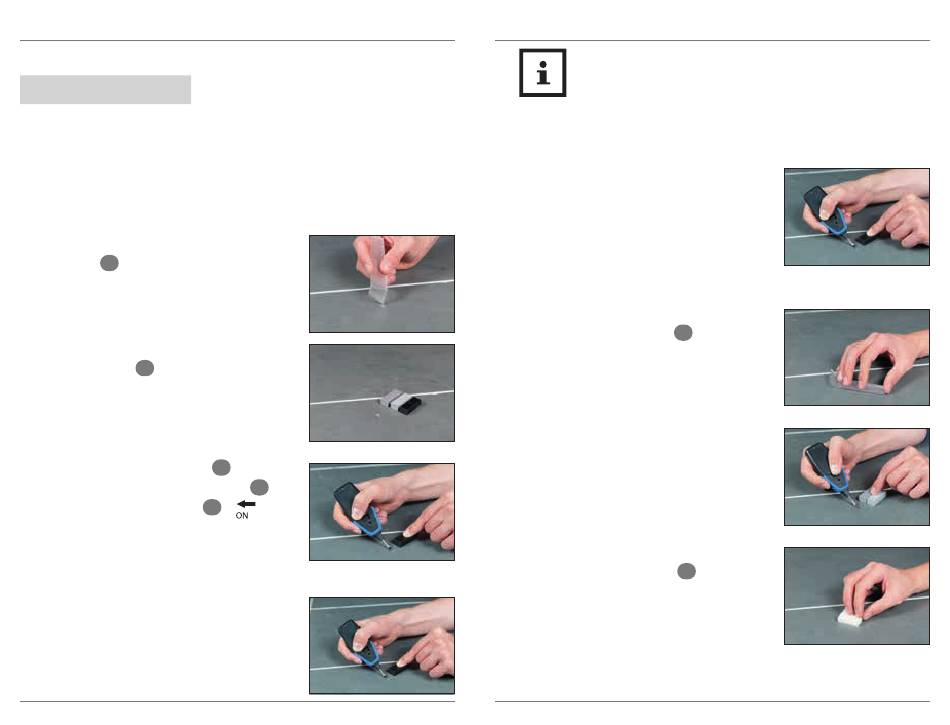 ON