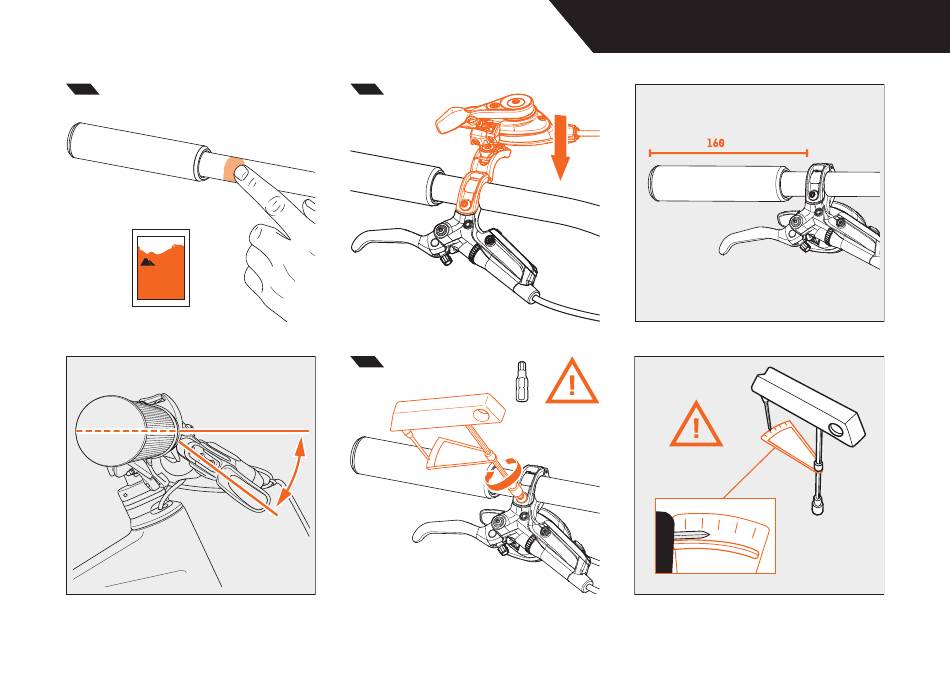 160