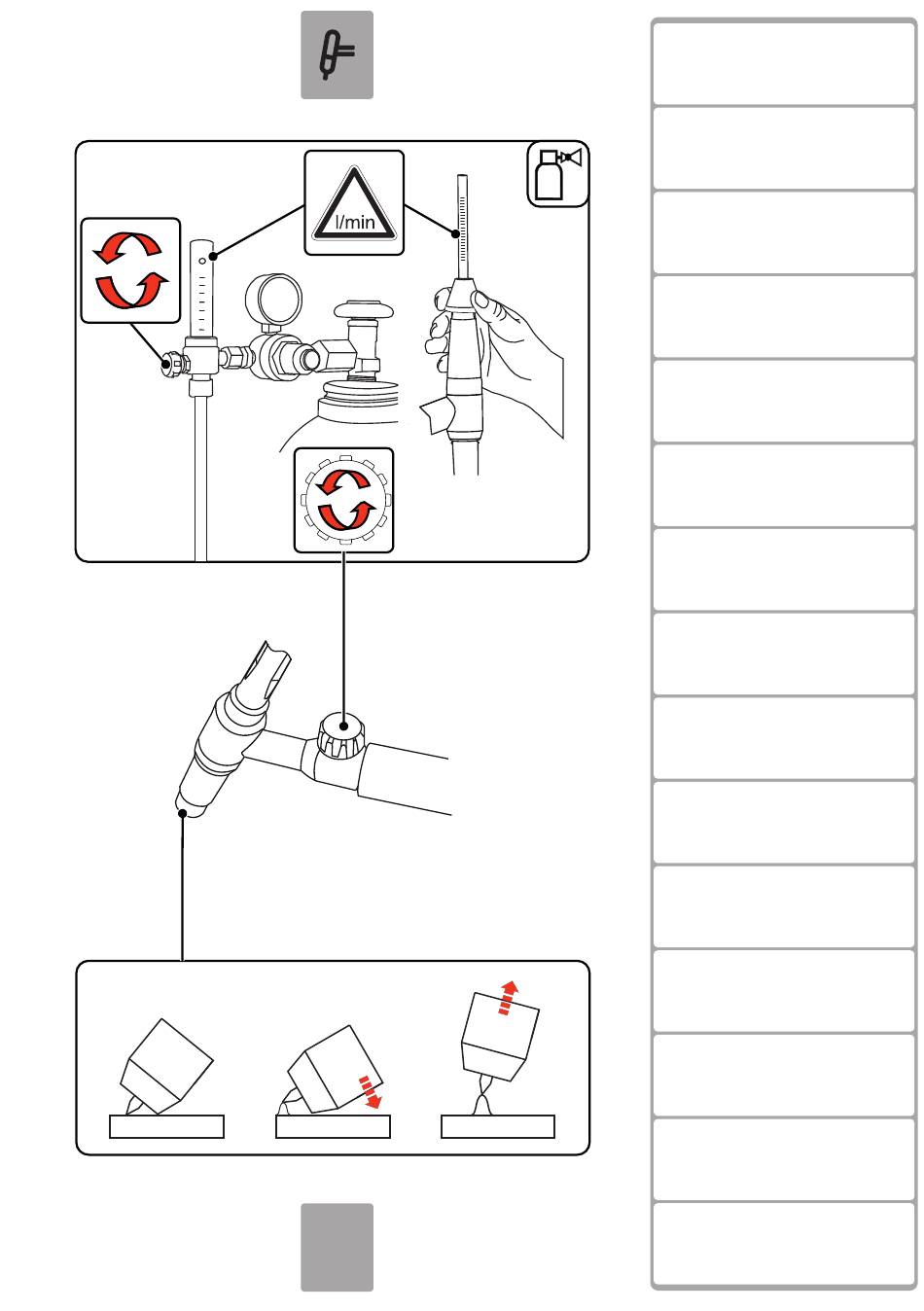 l/min