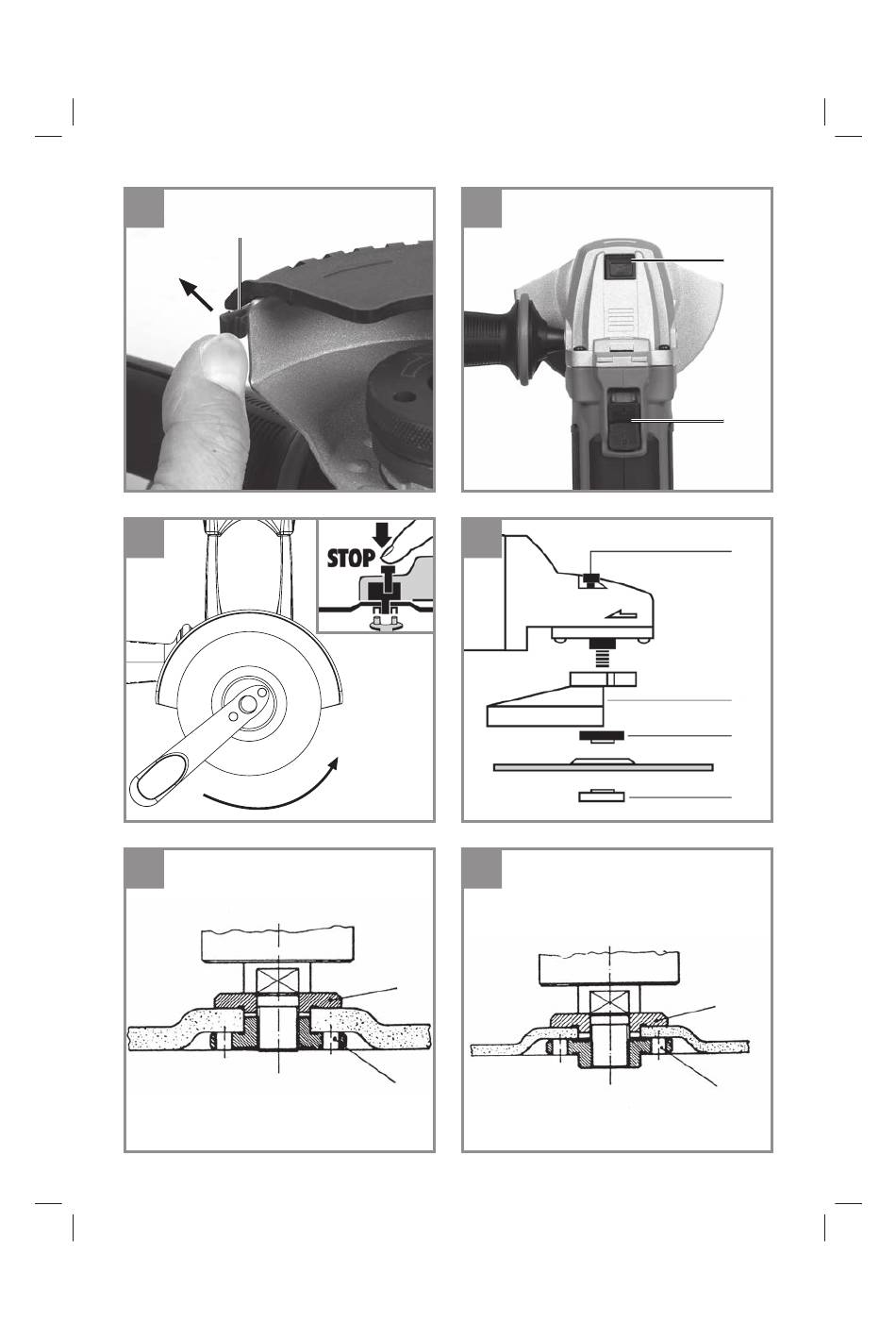 STOP