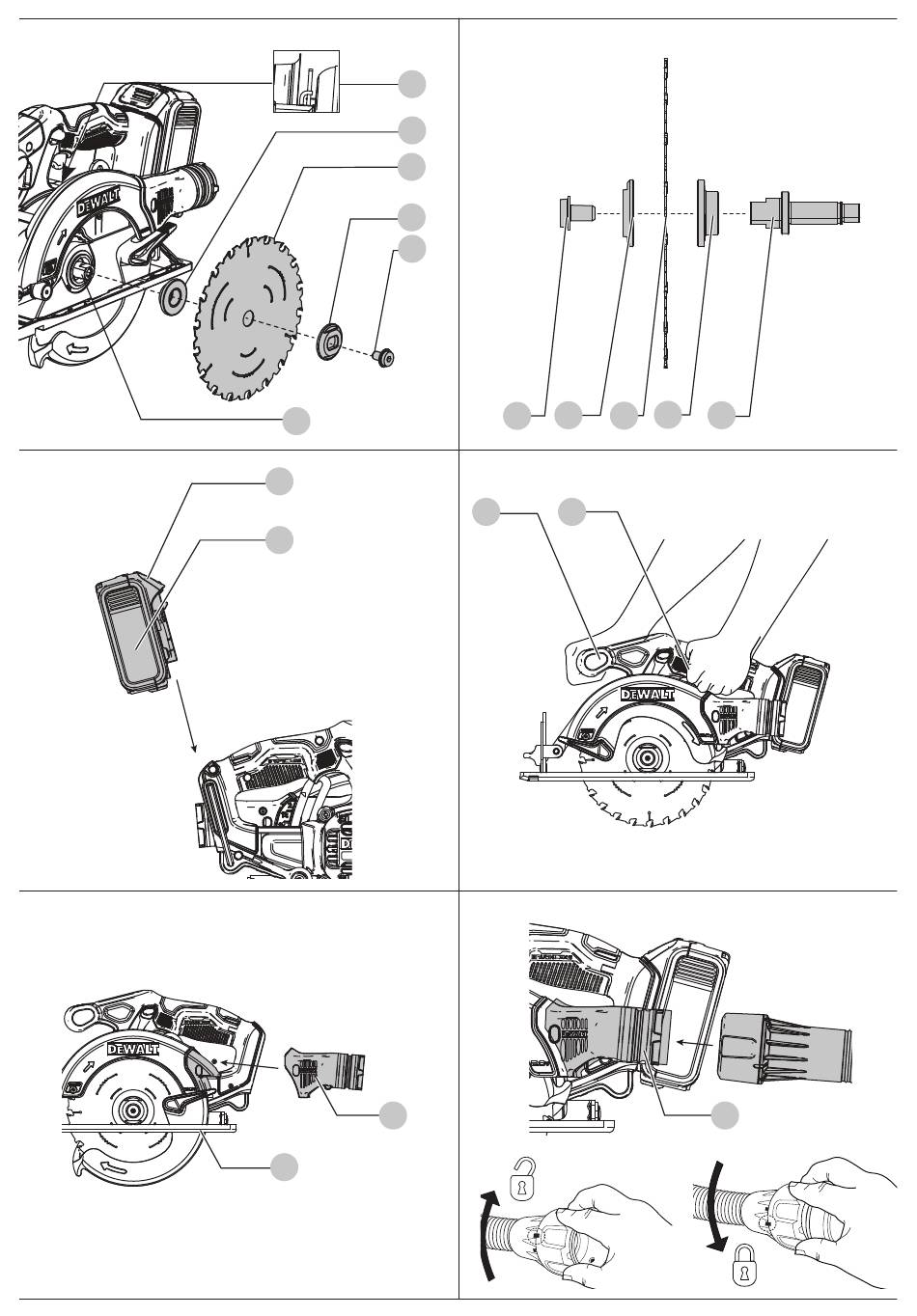 DEWALT

DEWALT

DEWALT