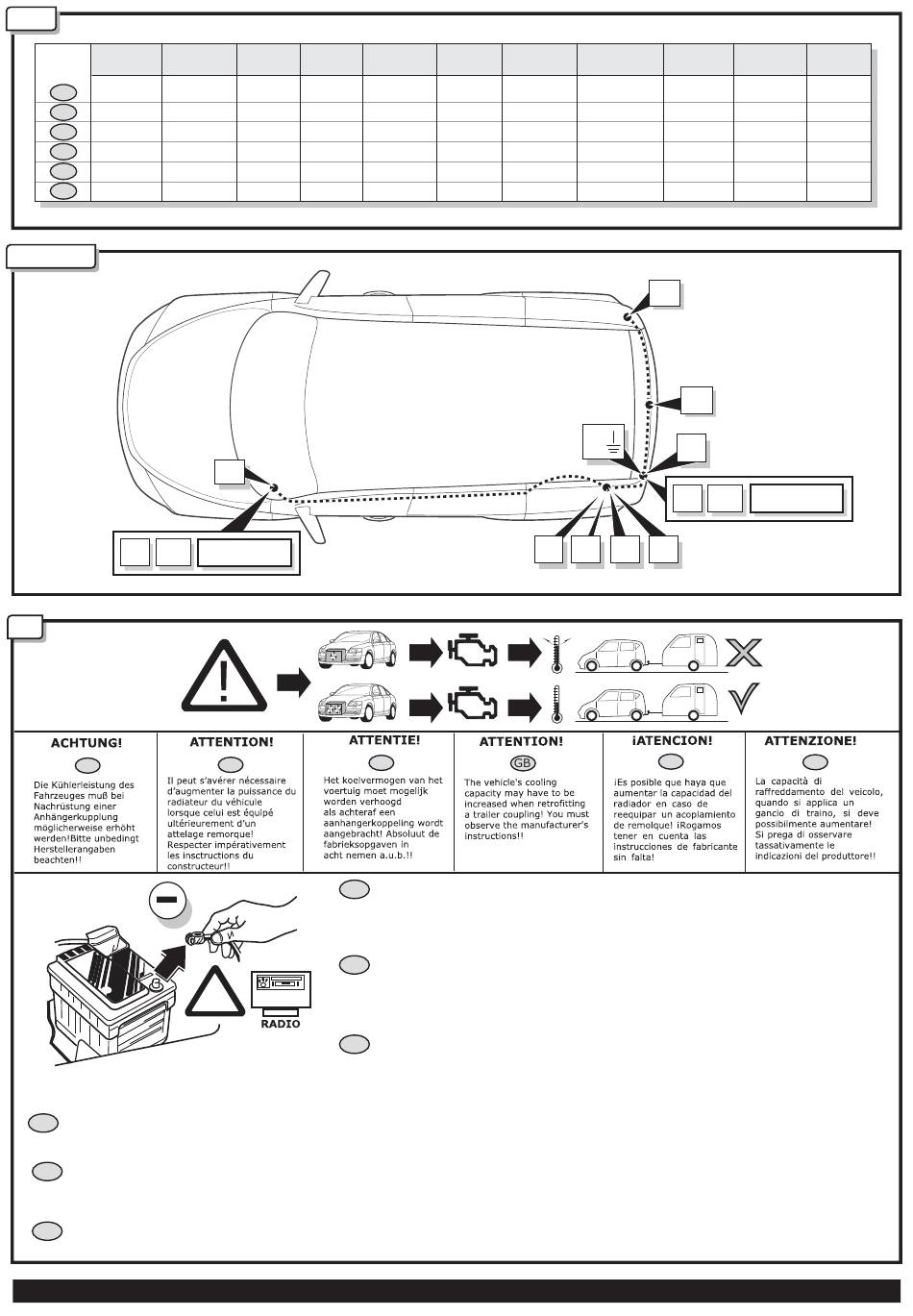 ACHTUNG!

Die Kühlerleistung des Fahrzeuges muß bei Nachrüstung einer Anhängerkupplung möglicherweise erhöht werden!Bitte unbedingt Herstellerangaben beachten!!

ATTENTION!

Il peut s'avérer nécessaire d'augmenter la puissance du radiateur du véhicule lorsque celui est équipé ultérieurement d'un attelage remorque! Respecter impérativement les insctructions du constructeur!!

ATTENTIE!

Het koelvermogen van het voertuig moet mogelijk worden verhoogd als achteraf een aanhangerkoppeling wordt aangebracht! Absoluut de fabrieksopgaven in acht nemen a.u.b.!!

ATTENTION!

GB

The vehicle's cooling capacity may have to be increased when retrofitting a trailer coupling! You must observe the manufacturer's instructions!!

¡ATENCION!

¡Es posible que haya que aumentar la capacidad del radiador en caso de reequipar un acoplamiento de remolque! ¡Rogamos tener en cuenta las instrucciones de fabricante sin falta!

ATTENZIONE!

La capacità di raffreddamento del veicolo, quando si applica un gancio di traino, si deve possibilmente aumentare! Si prega di osservare tassativamente le indicazioni del produttore!!

RADIO