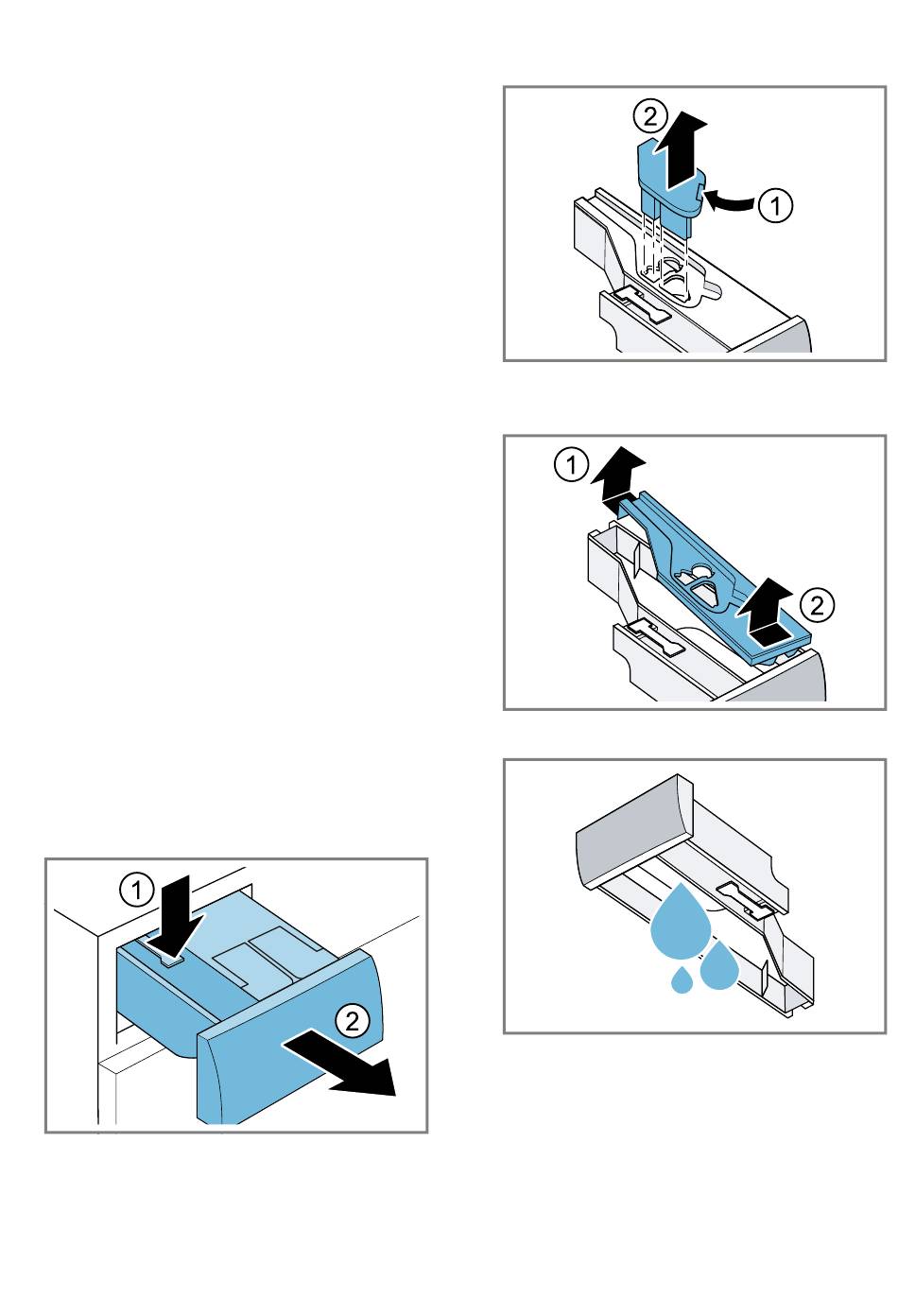 2
1
1
2
1
2