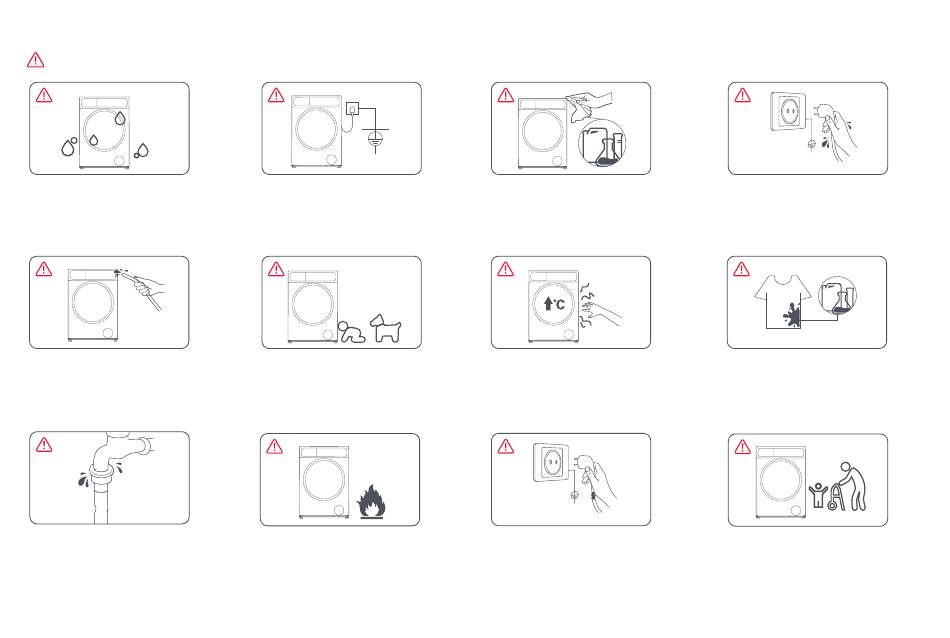 °C