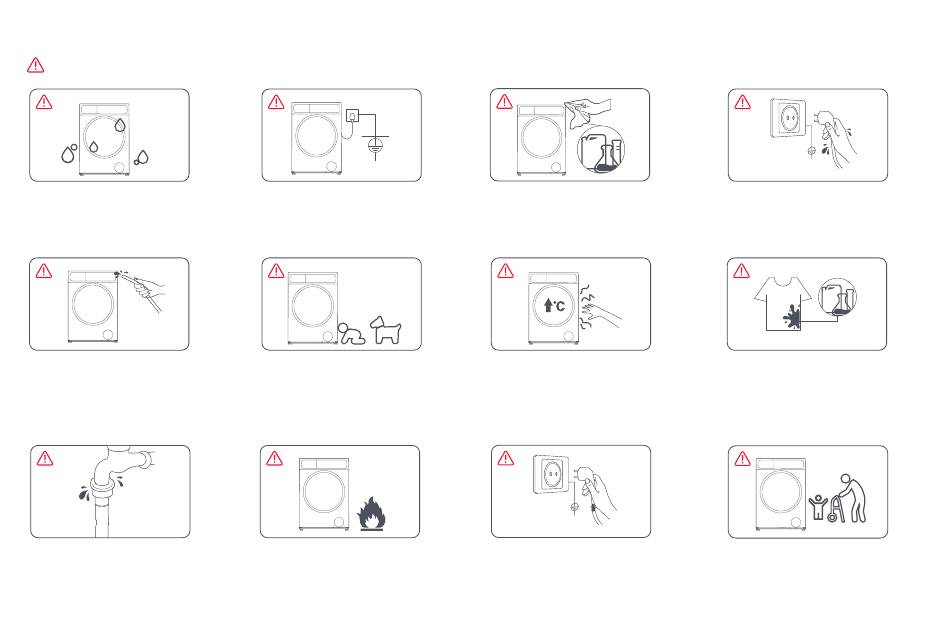 °C