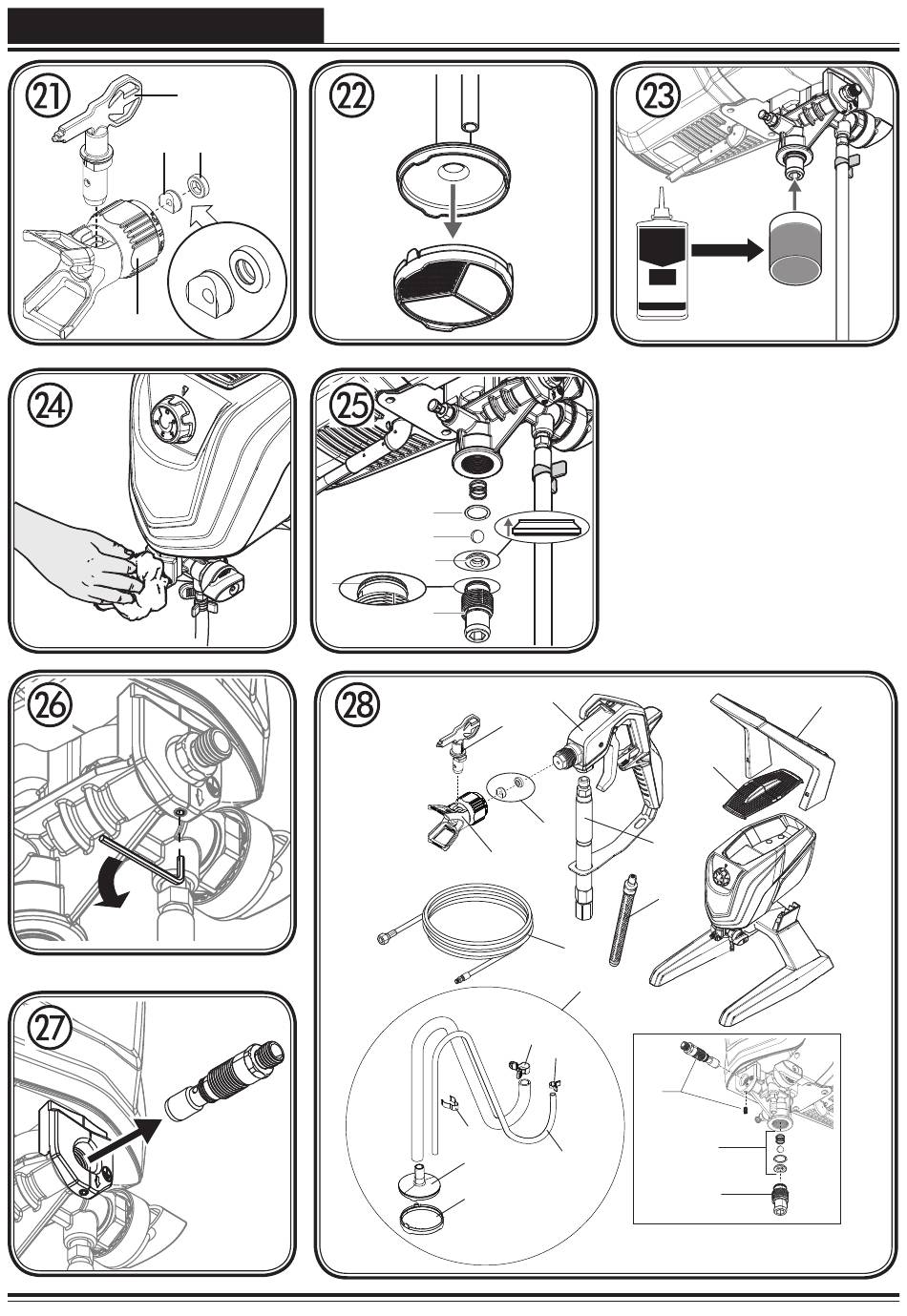 21

22

23

24

25

26

27

28