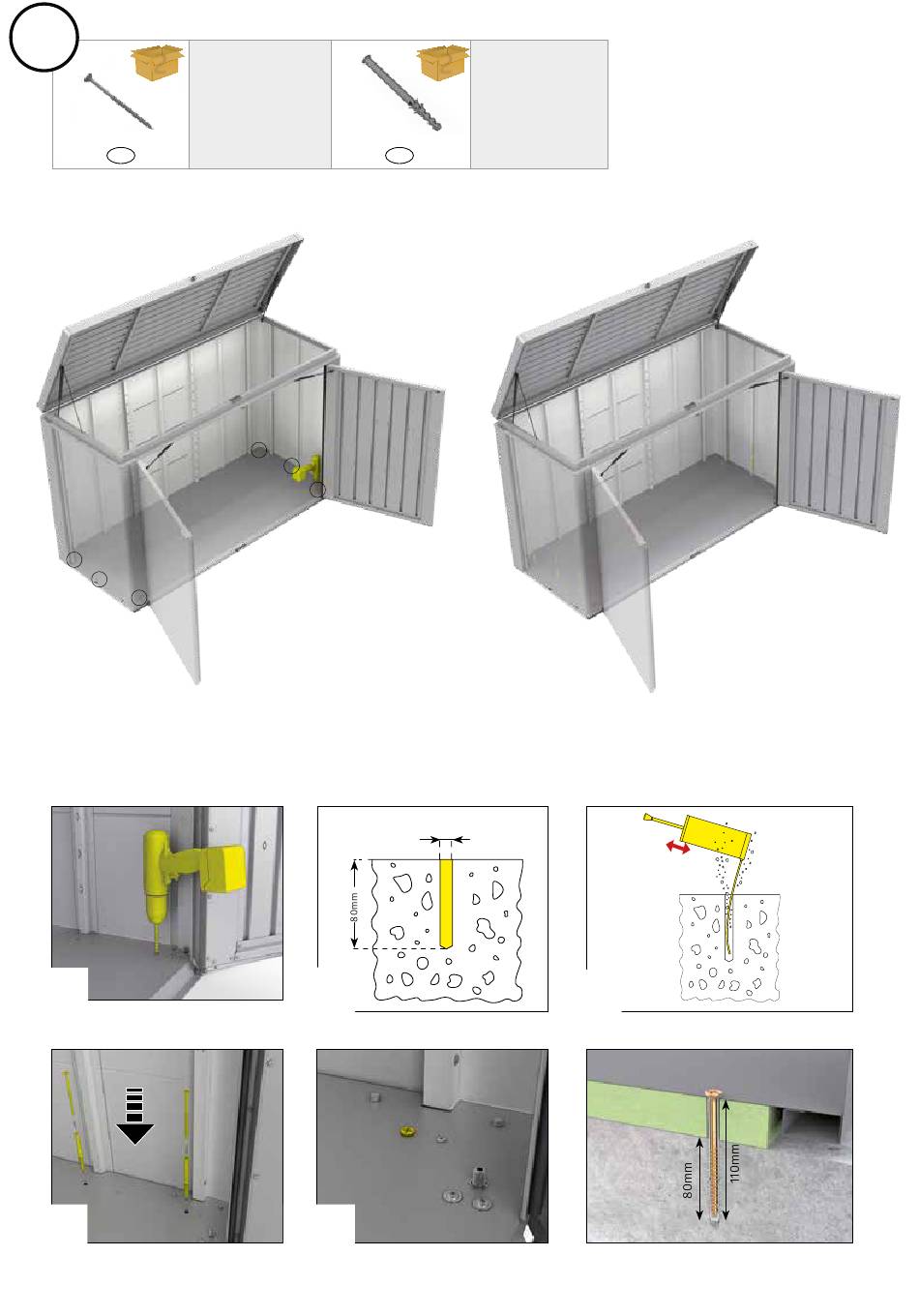 80mm

80mm

110mm