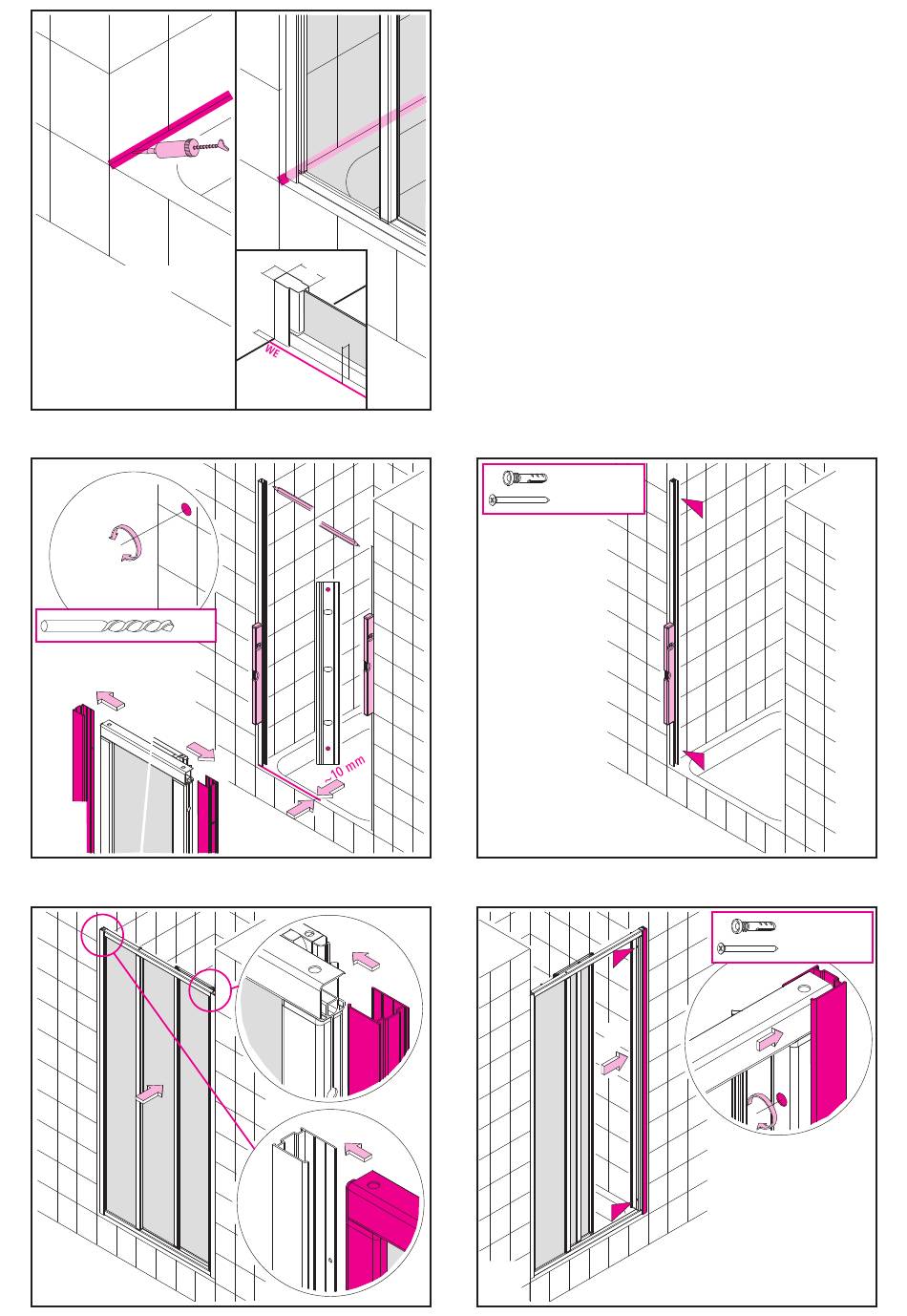 WE

~10 mm