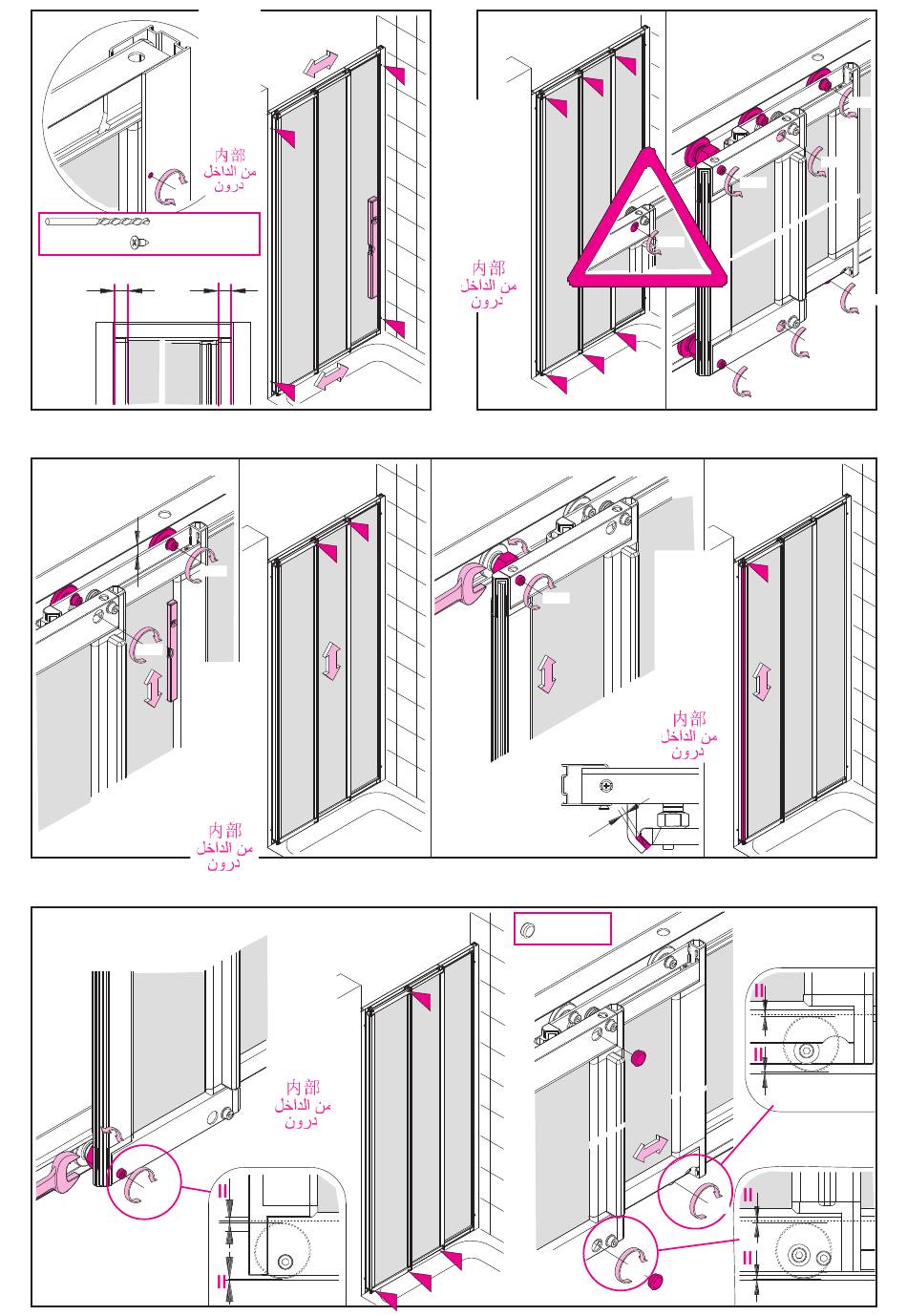 内部
من الداخل
درون

内部
من الداخل
درون

内部
من الداخل
درون

内部
من الداخل
درون

内部
من الداخل
درون

II
II
II
II
II
II