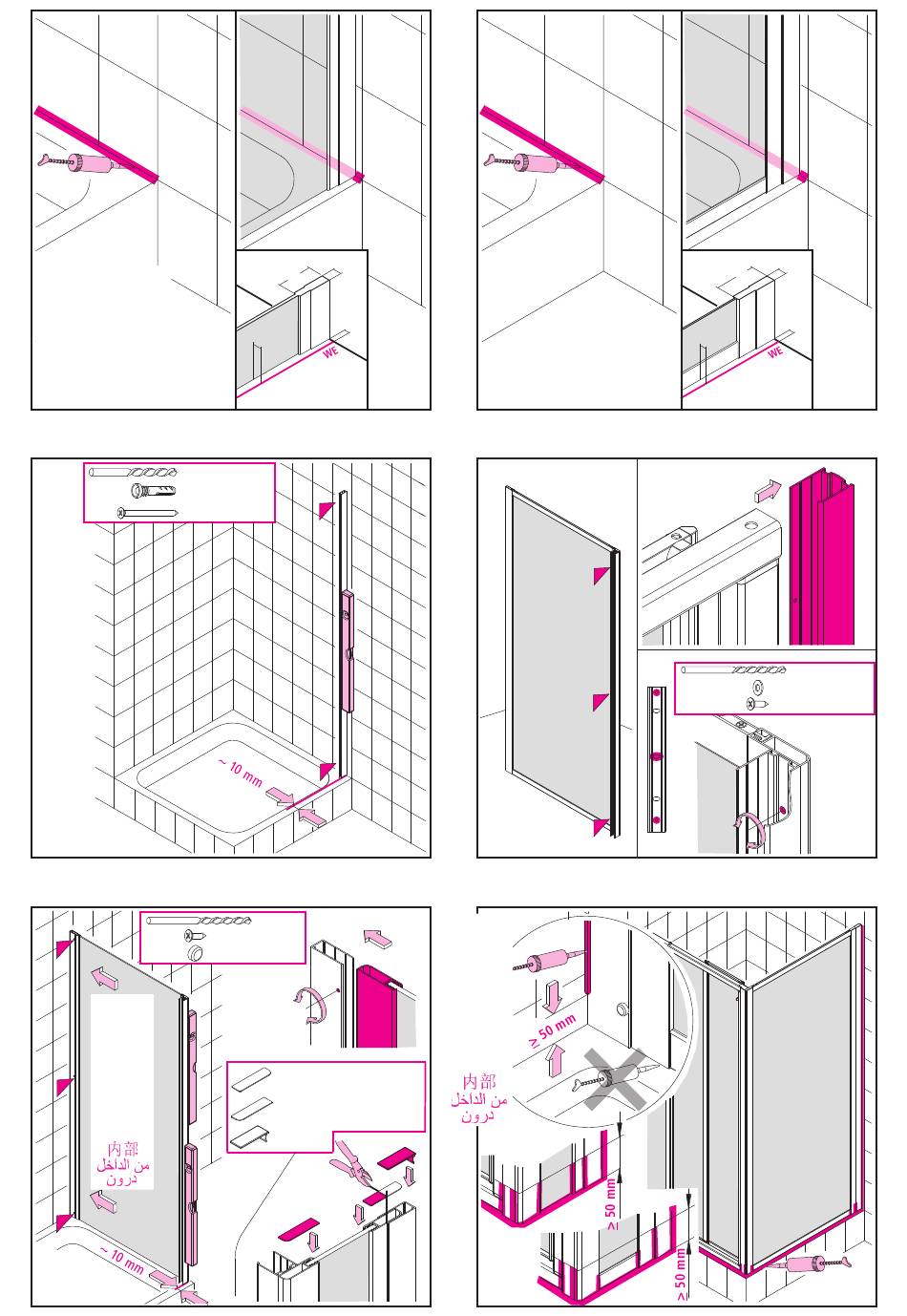 WE

WE

~ 10 mm

内部
من الداخل
درون

~ 10 mm

≥ 50 mm

内部
من الداخل
درون

≥ 50 mm

≥ 50 mm