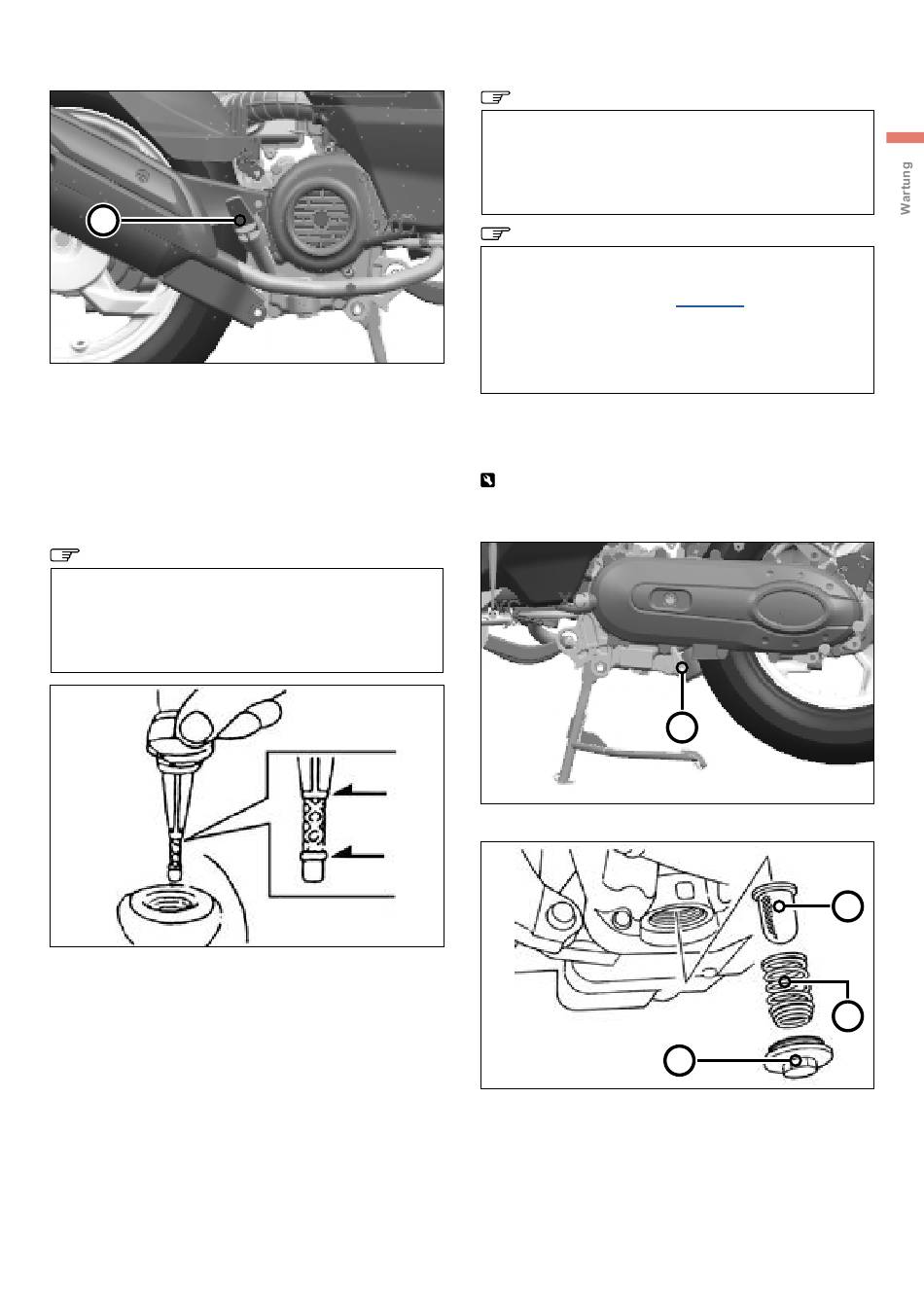 Wartung