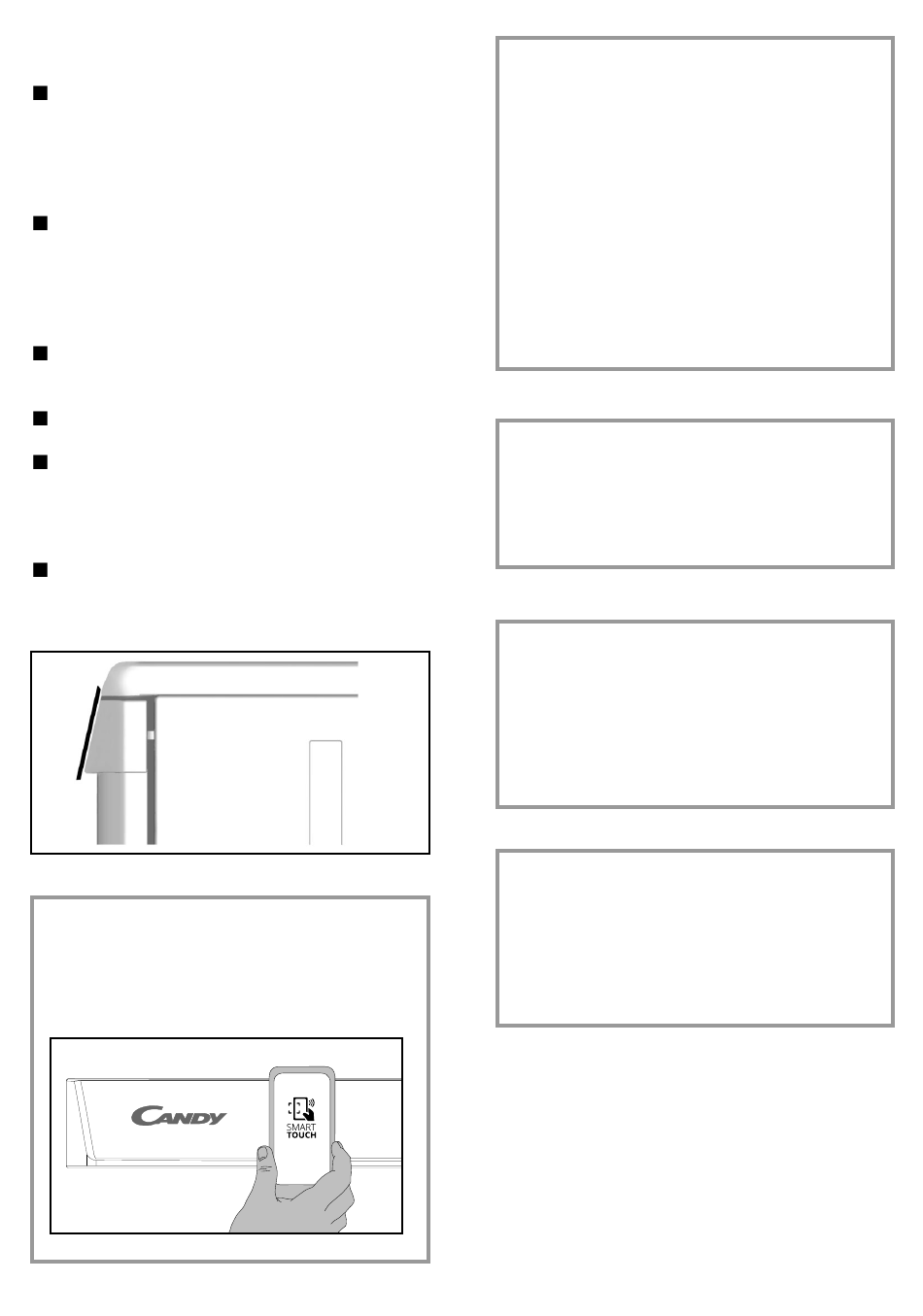 CANDY

SMART TOUCH