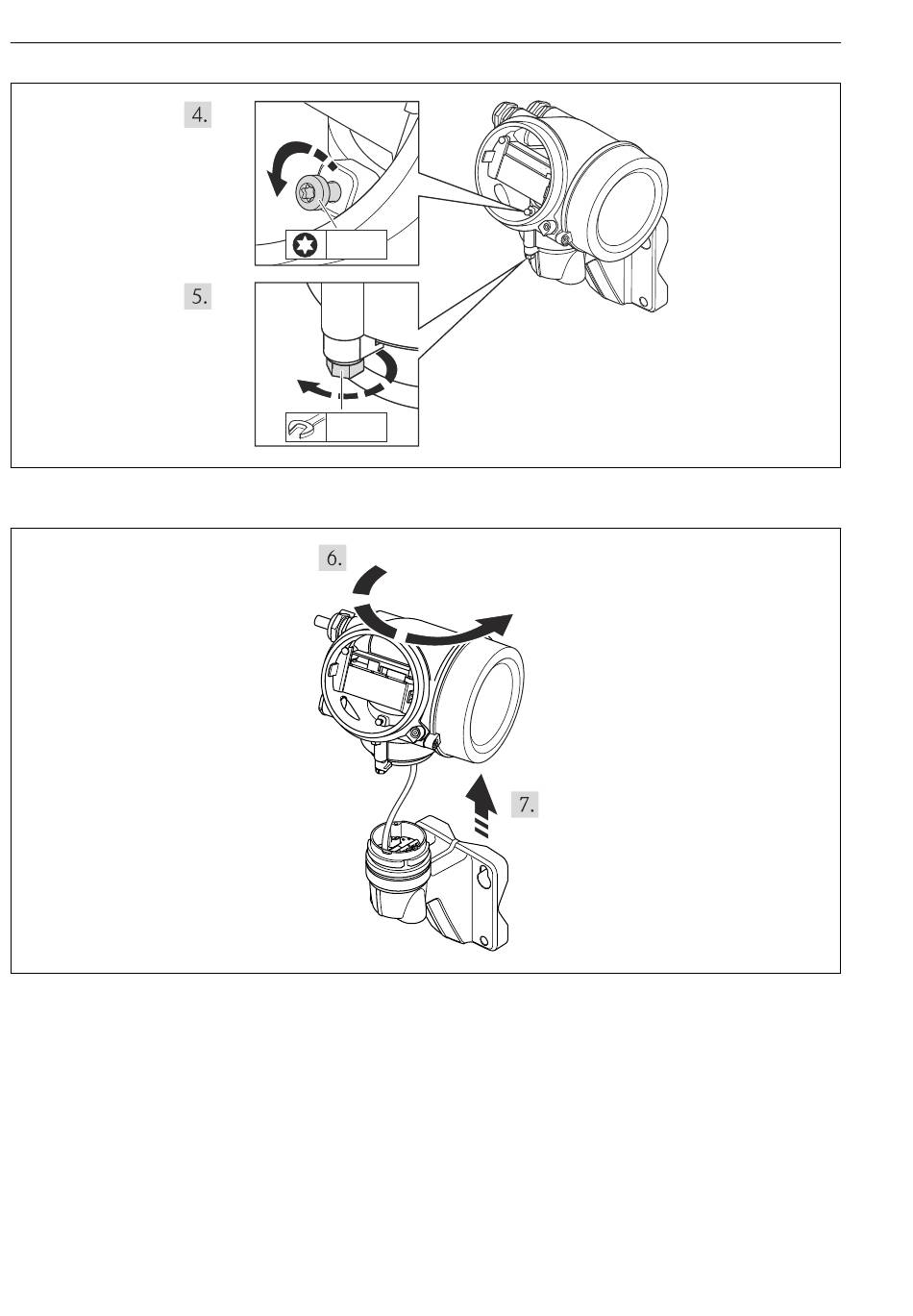 4.

5.

6.

7.