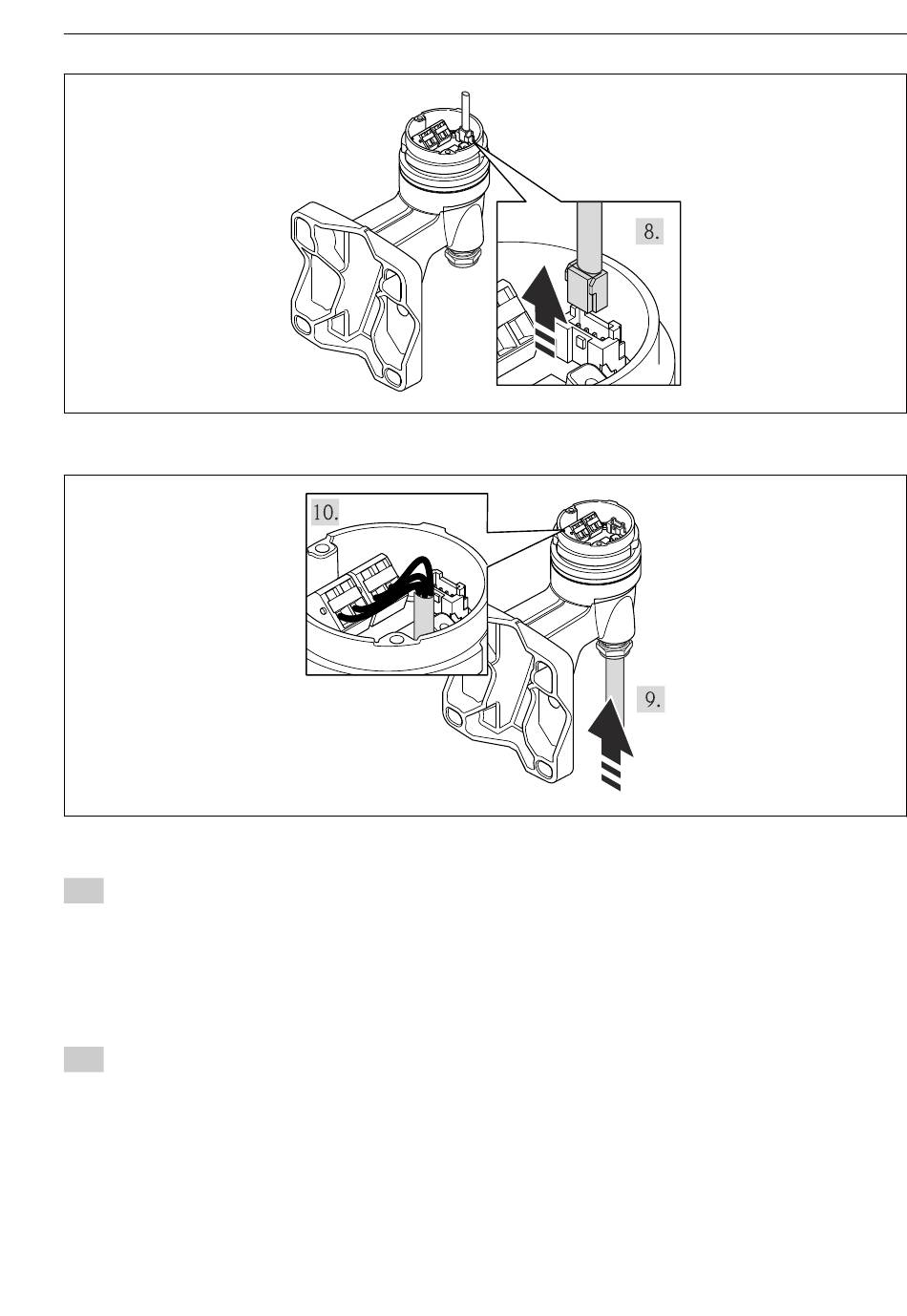 8.

10.

9.