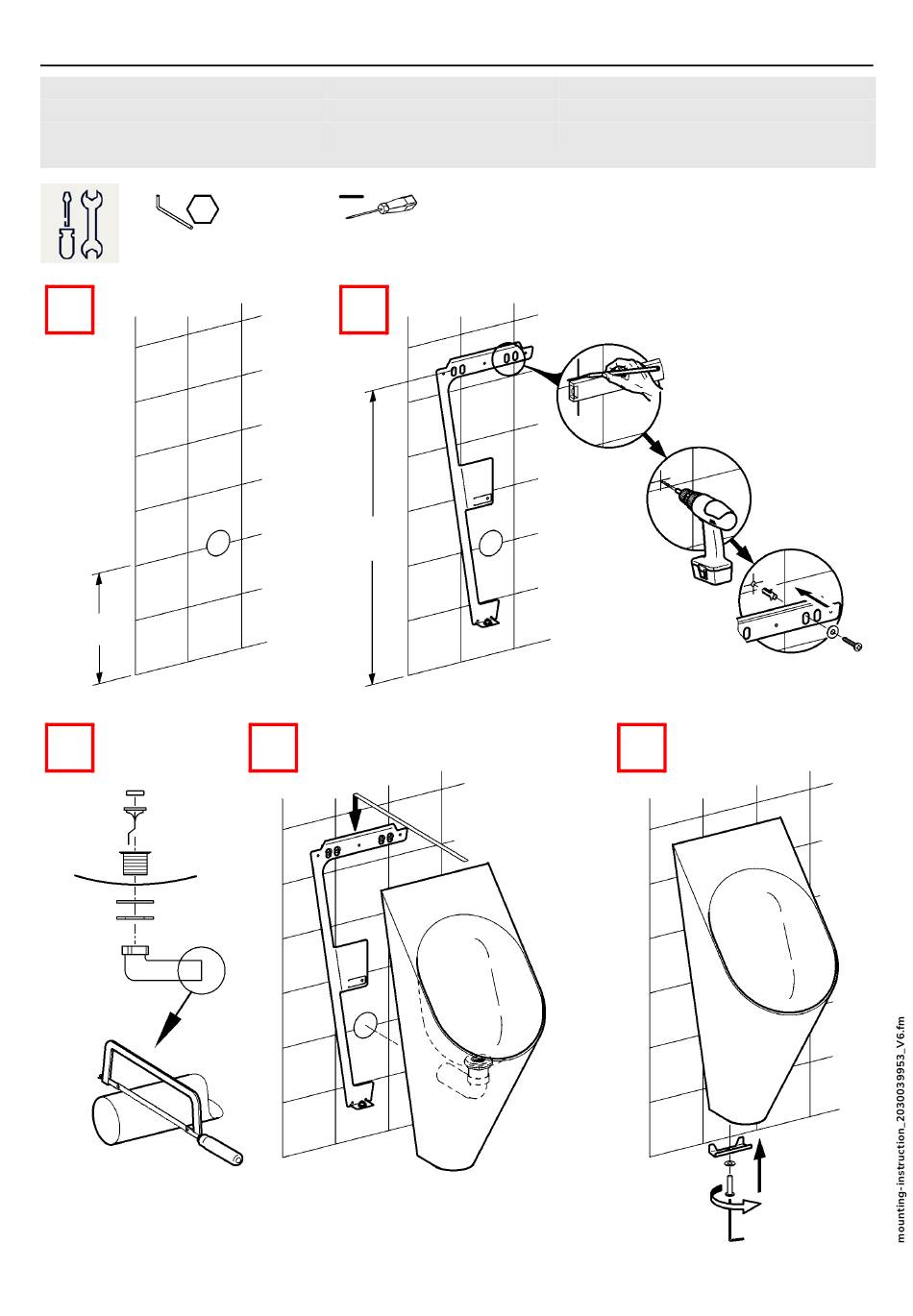 mounting-instruction_2030039953_V6.fm