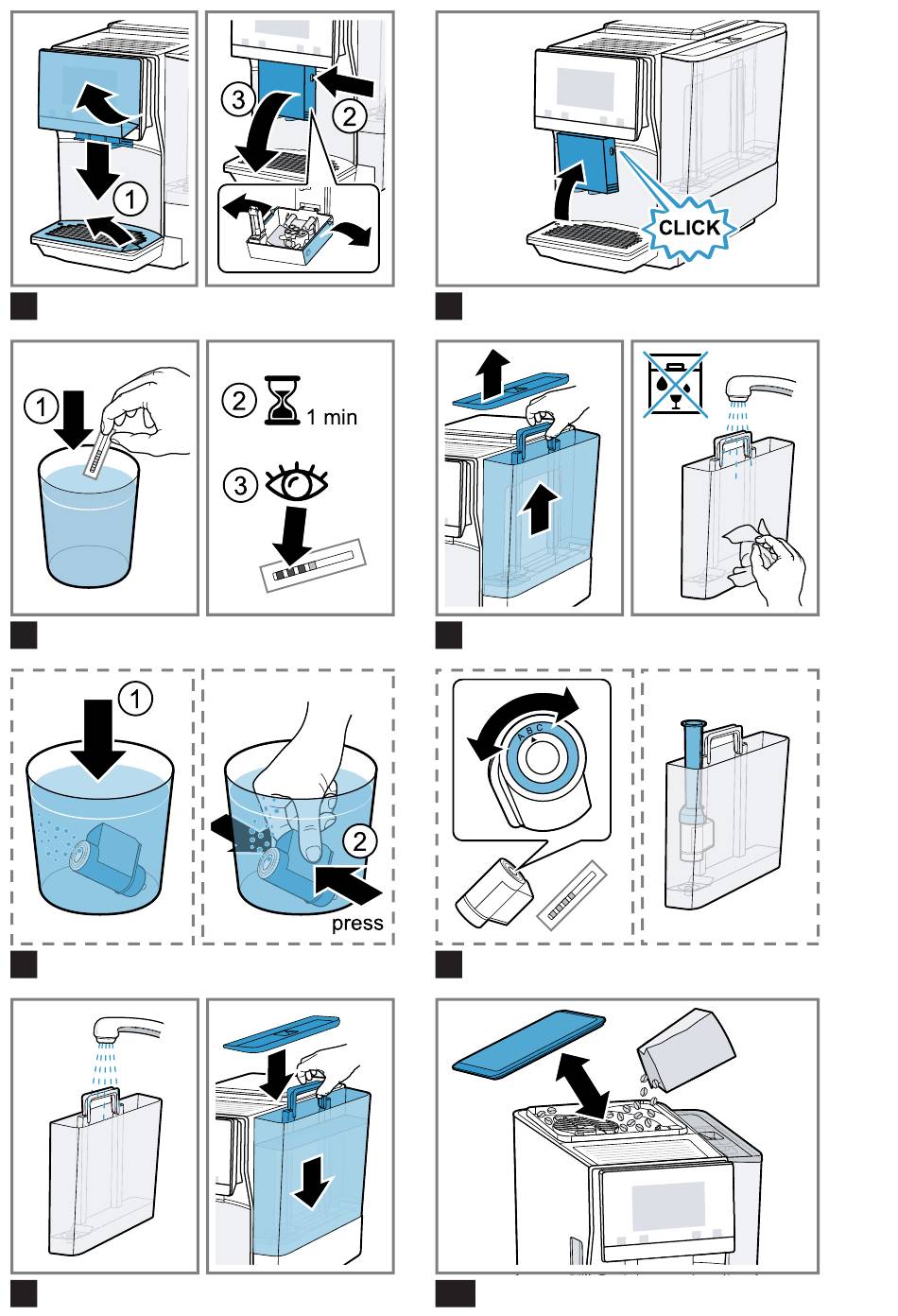 1

3

2

CLICK

1

2

1 min

3

1

2

press

A B C