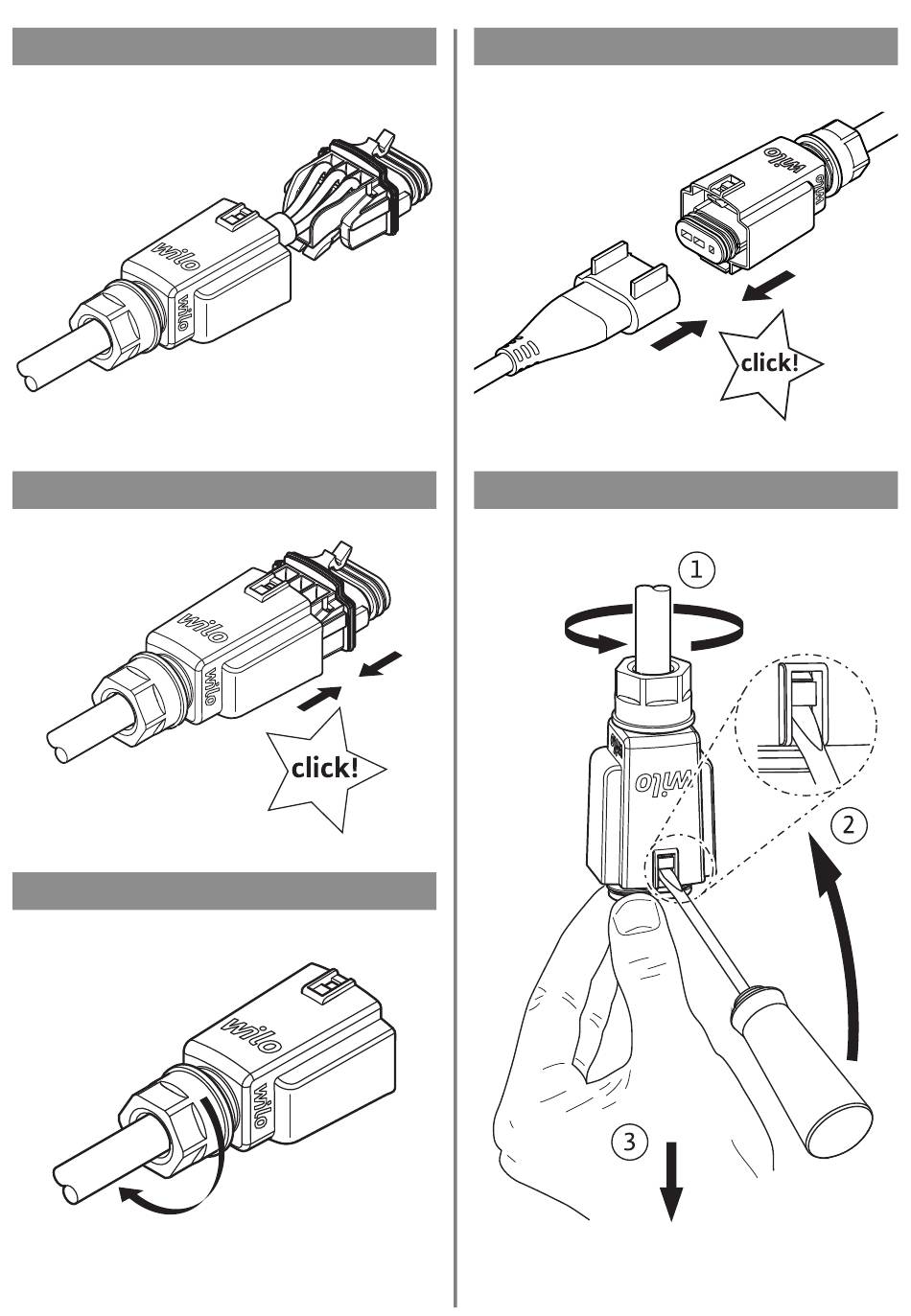 wilo
wilo

wilo
wilo
click!

wilo
wilo
click!

wilo
wilo

1
wilo
2
3