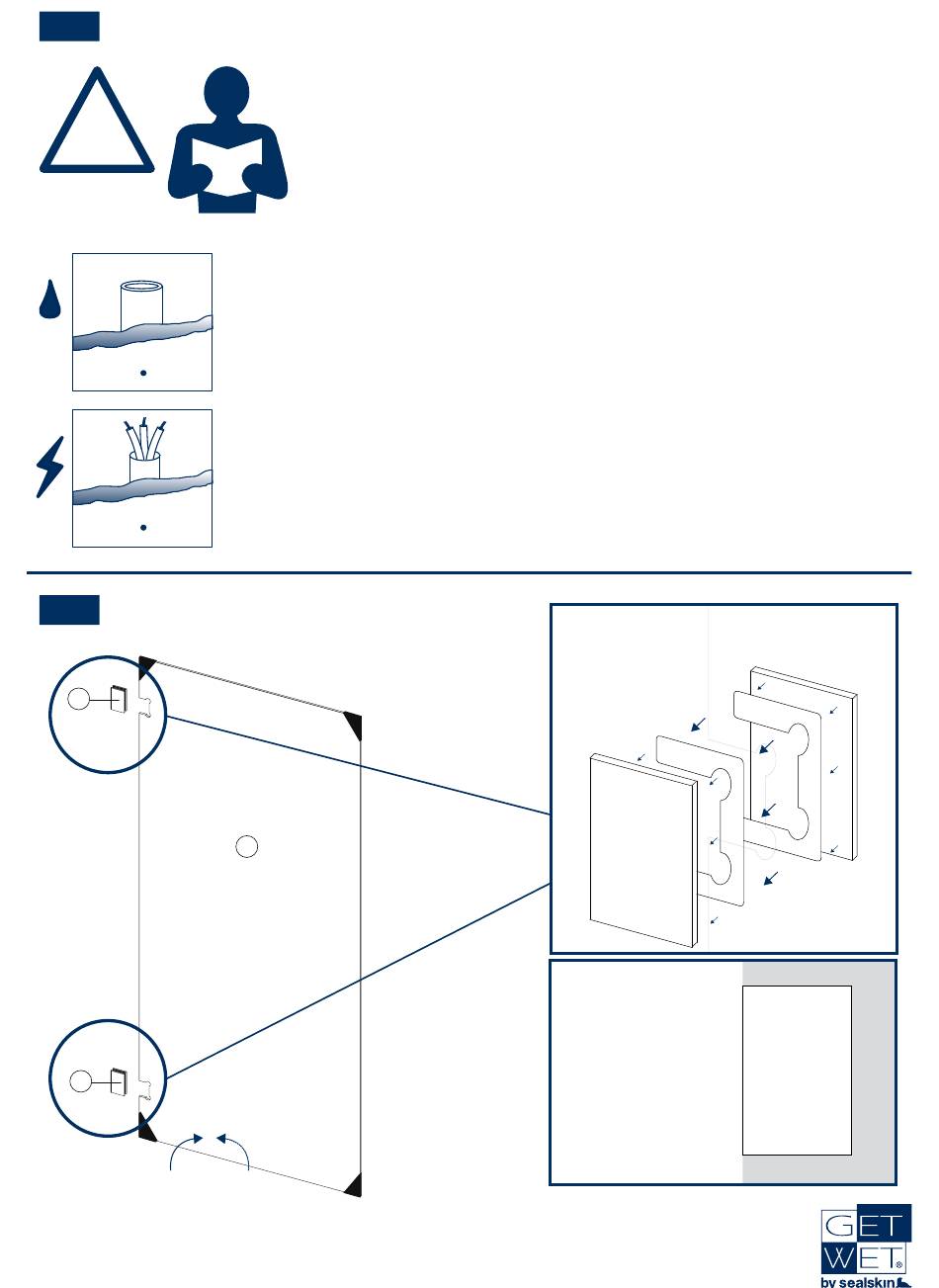 GET
WET®
by sealskin