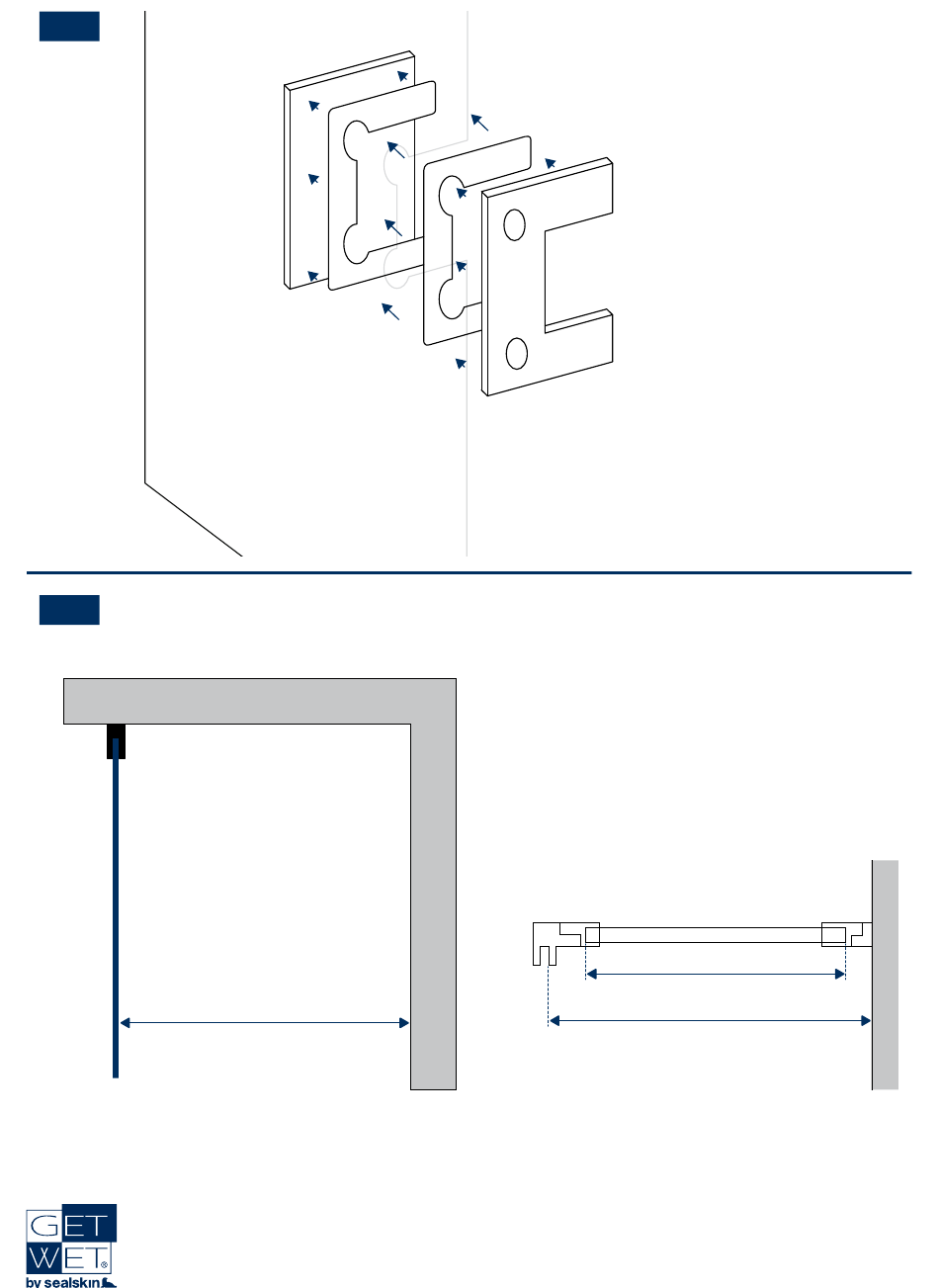 GET
WET®
by sealskin