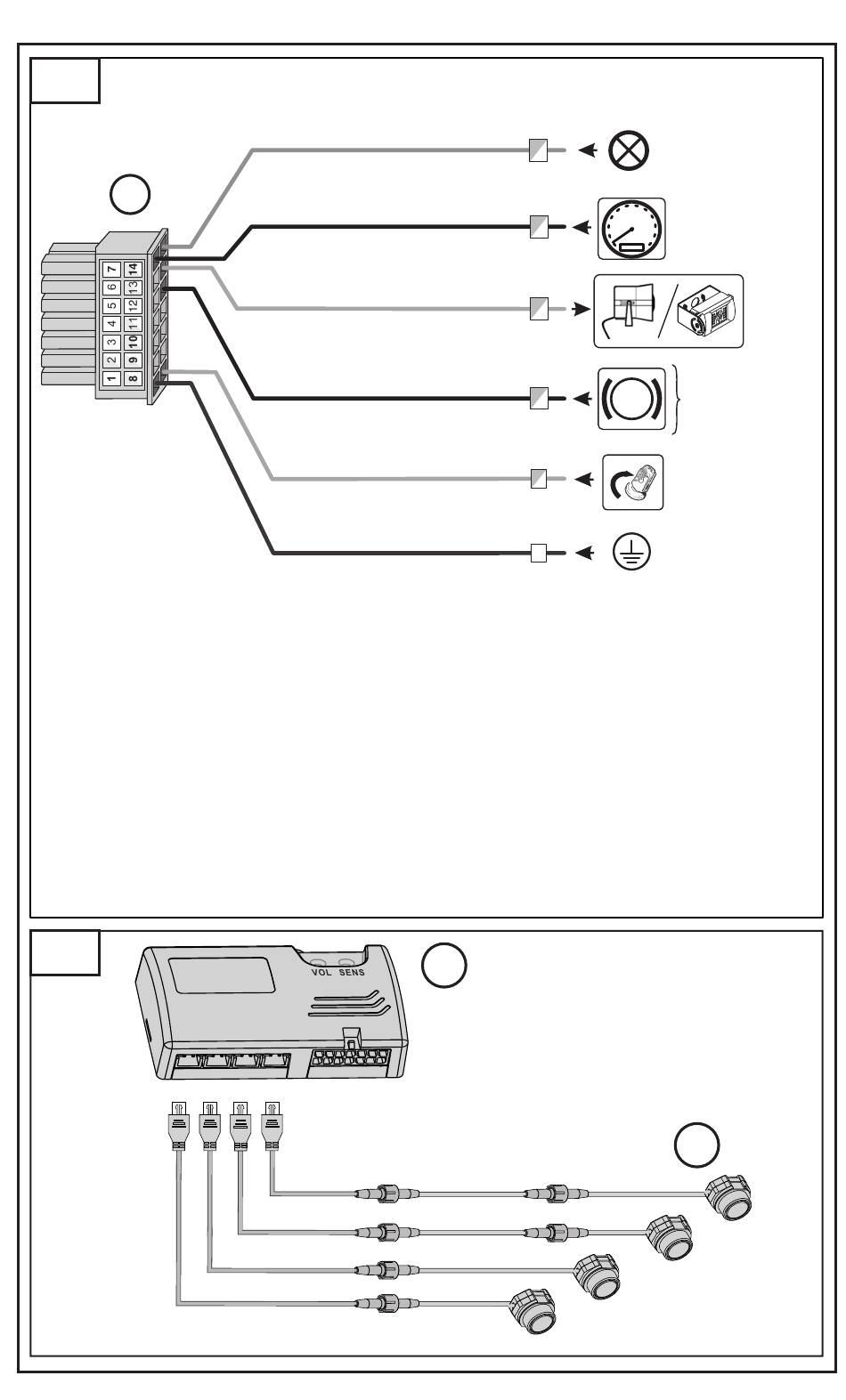 7 14
6 13
5 12
4 11
3 10
2 9
1 8

VOL SENS