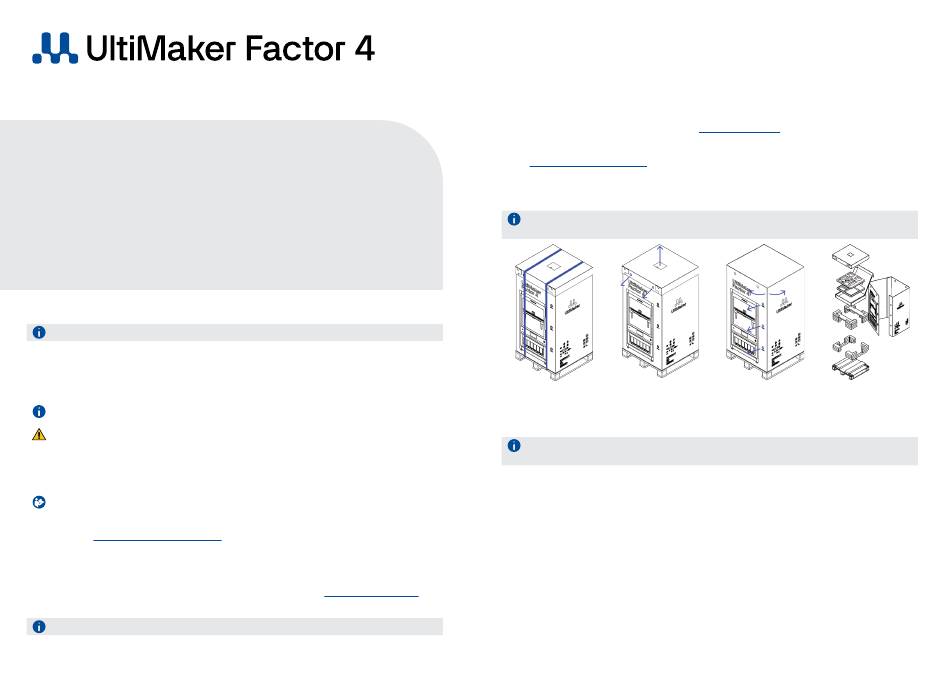 UltiMaker Factor 4