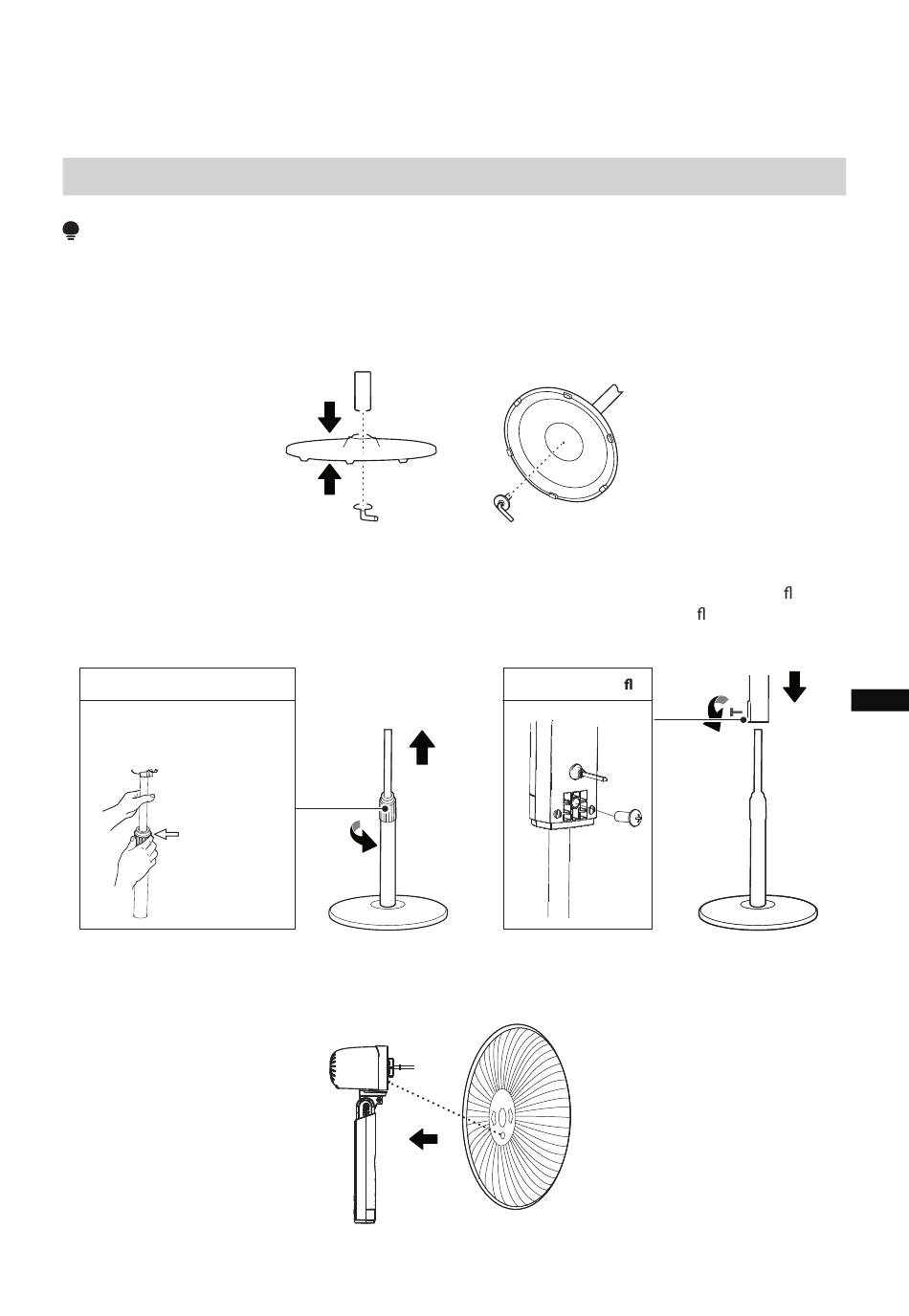 ﬂ

ﬂ

ﬂ