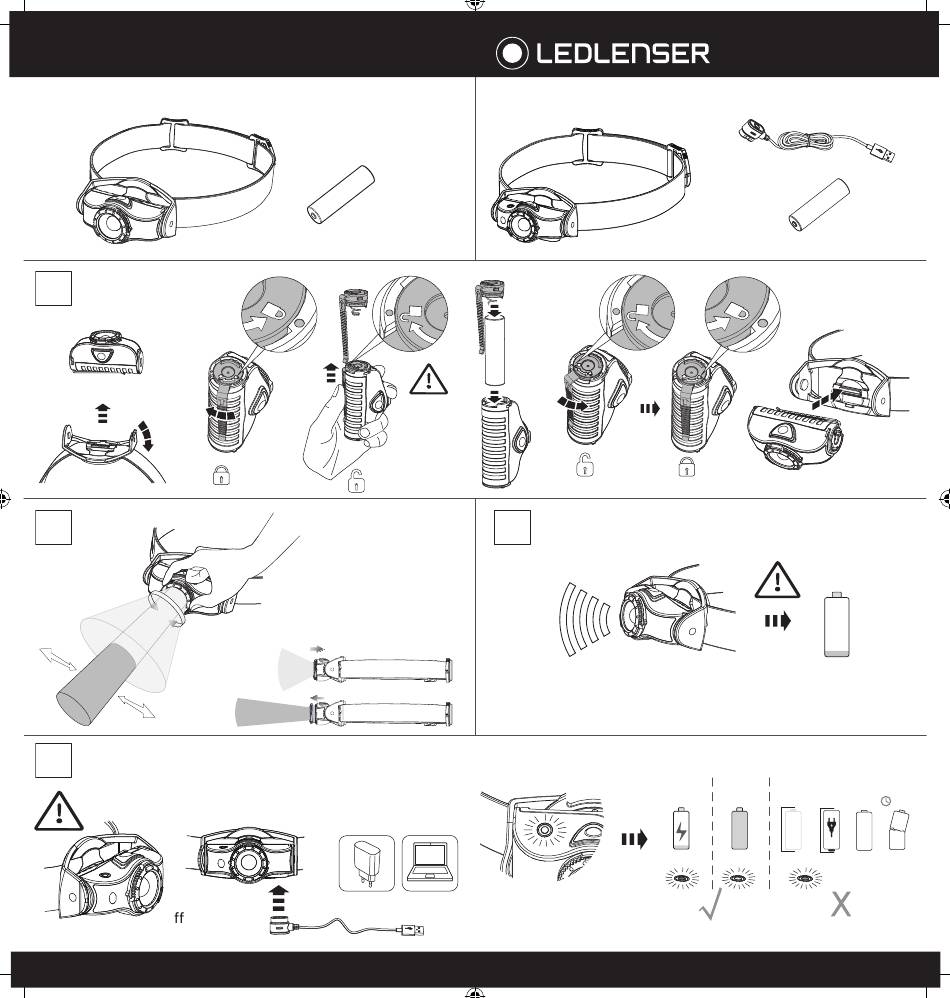 LEDLENSER

ff