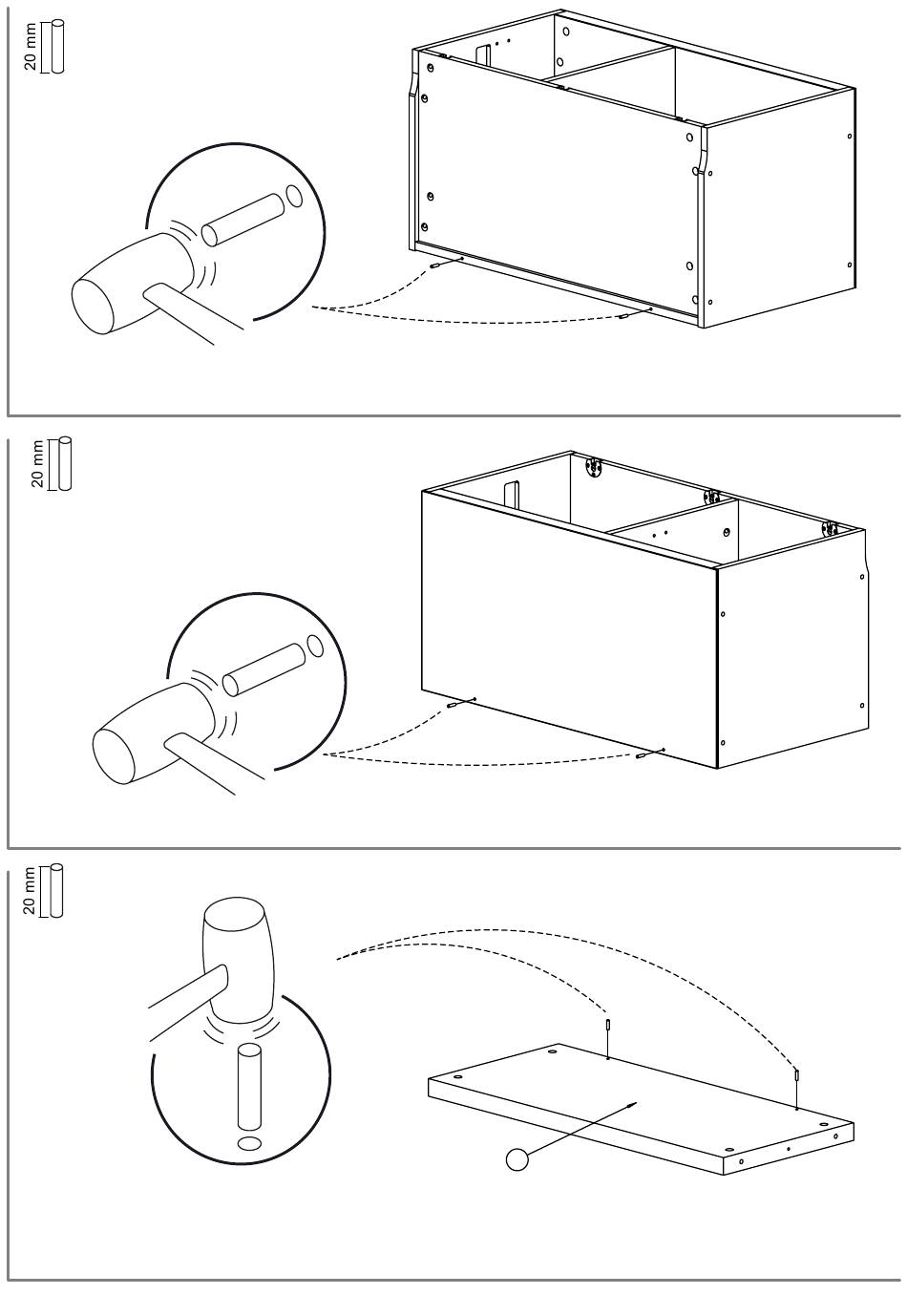 20 mm

20 mm

20 mm