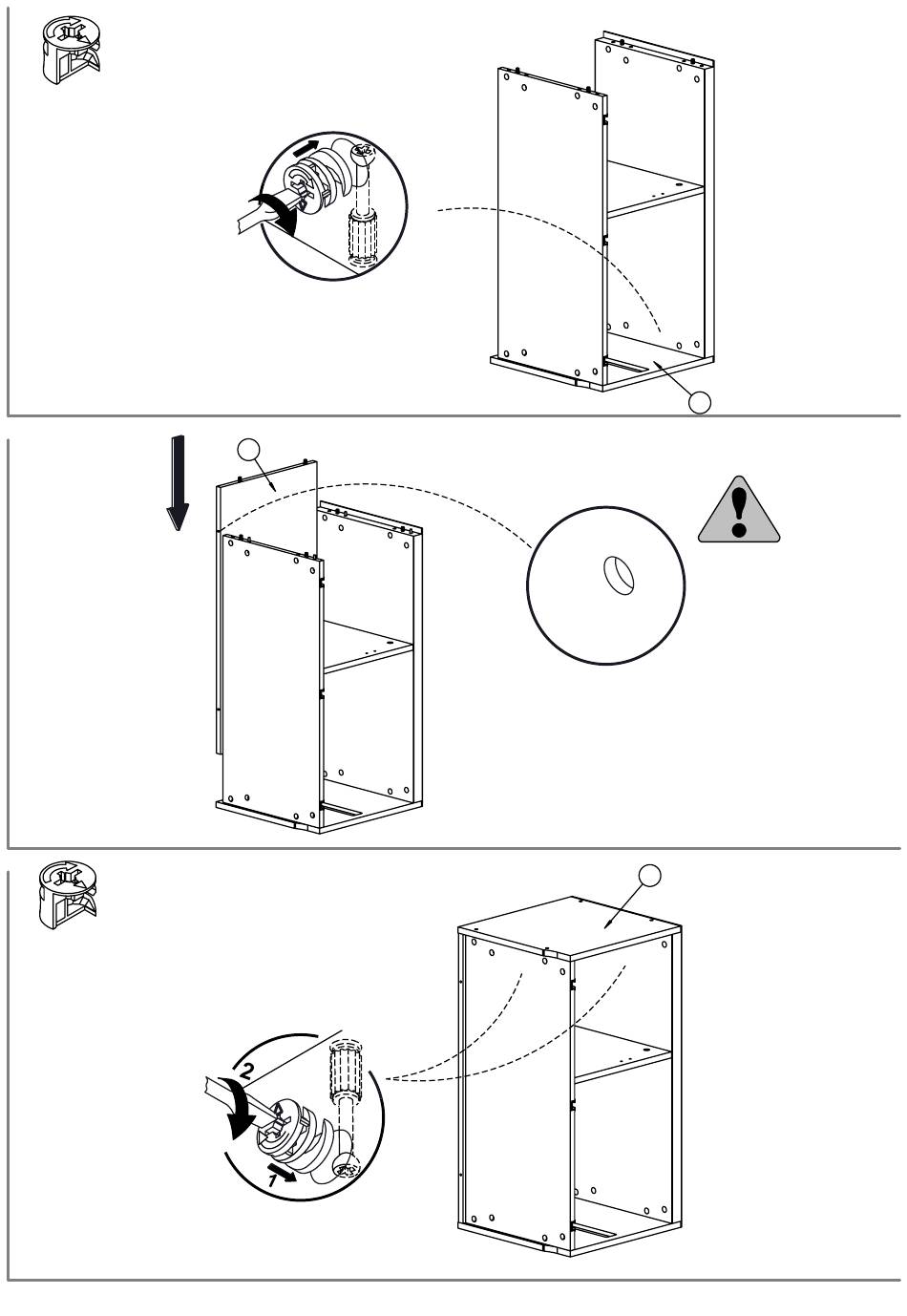 2

1