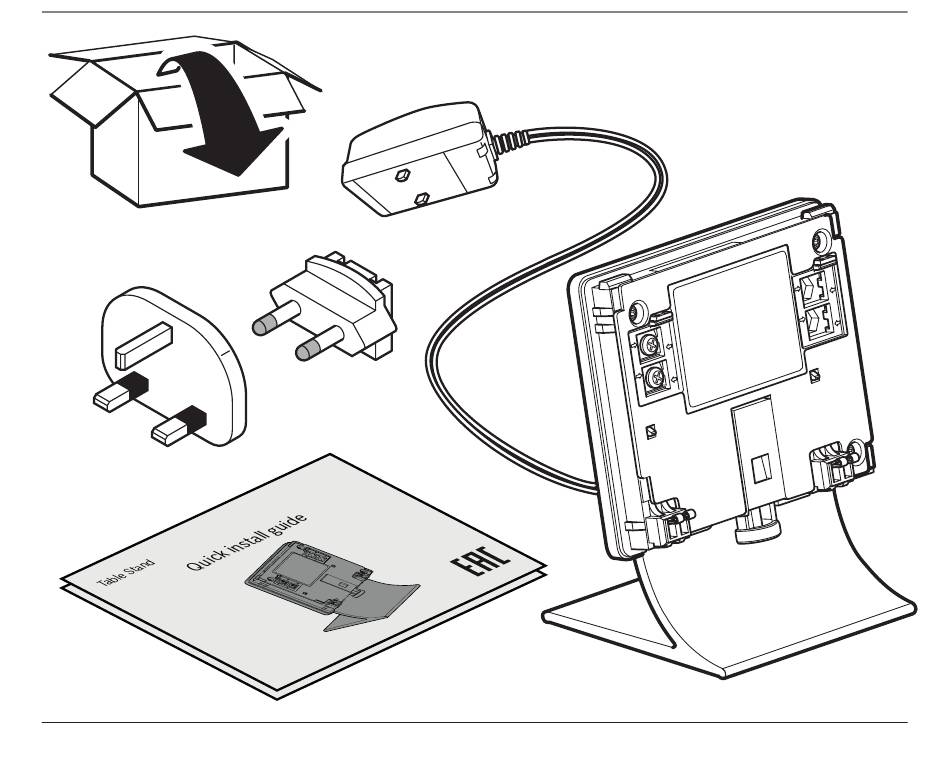 Table Stand

Quick install guide

EAC