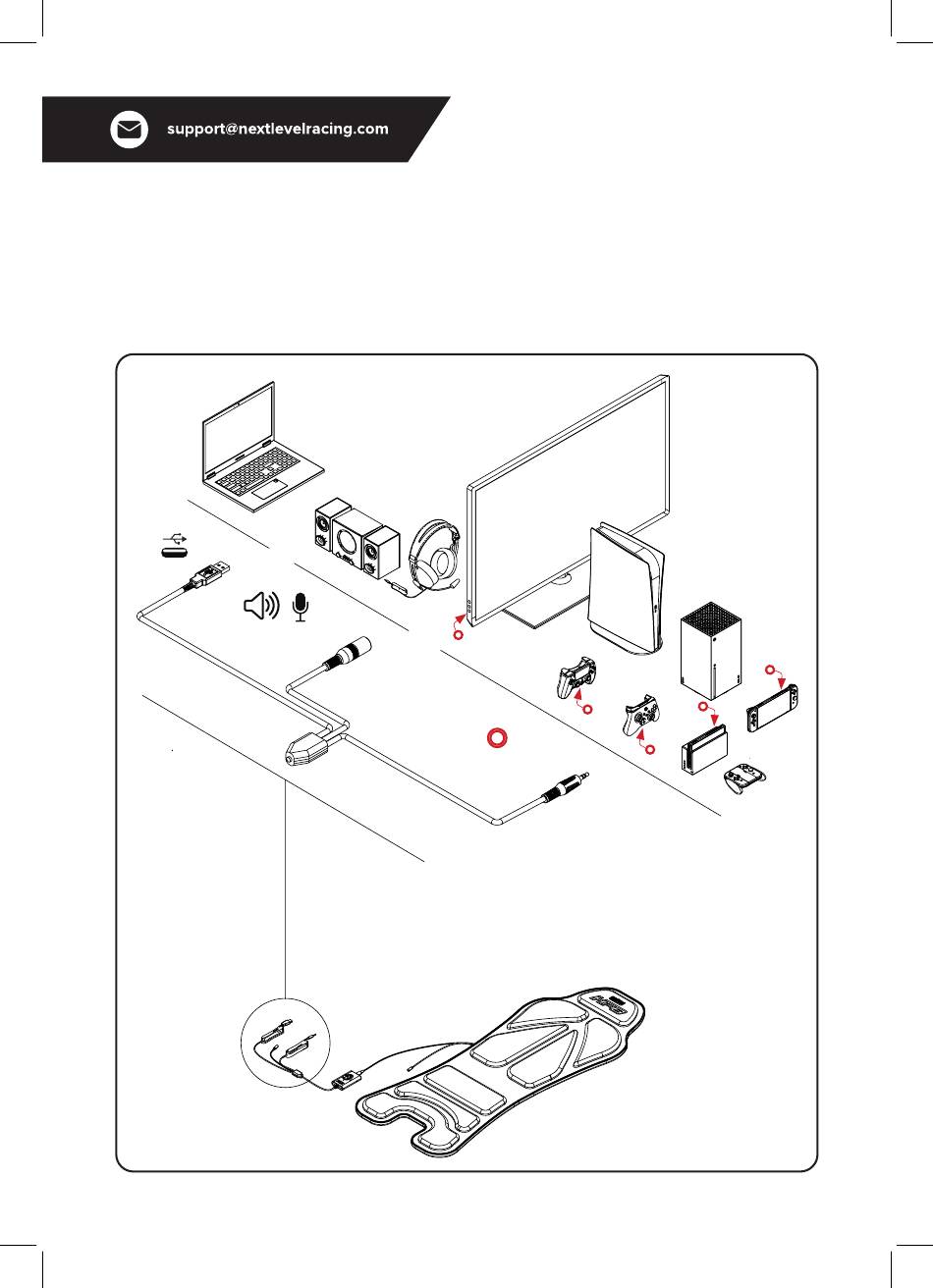 support@nextlevelracing.com