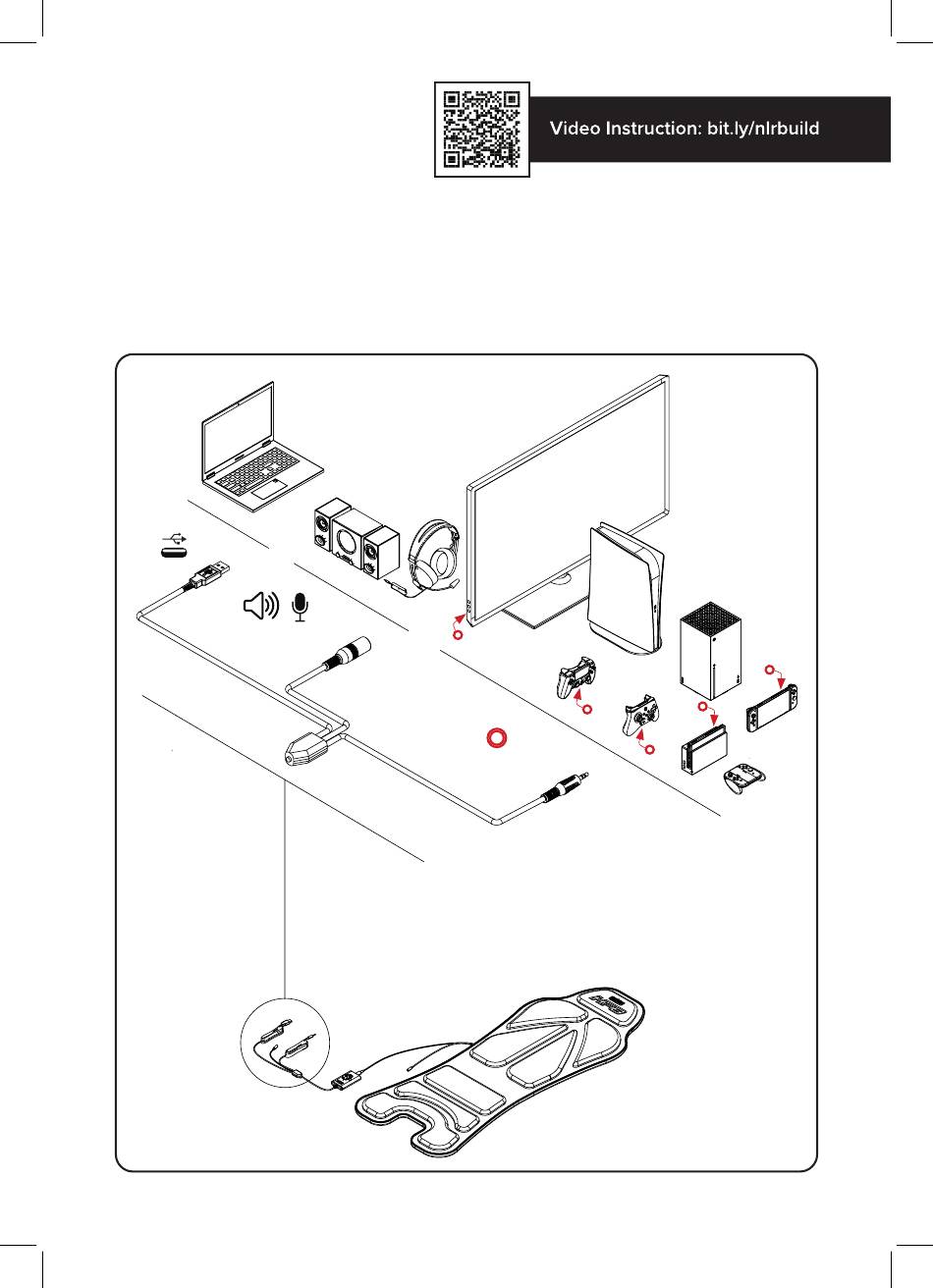 Video Instruction: bit.ly/nlrbuild