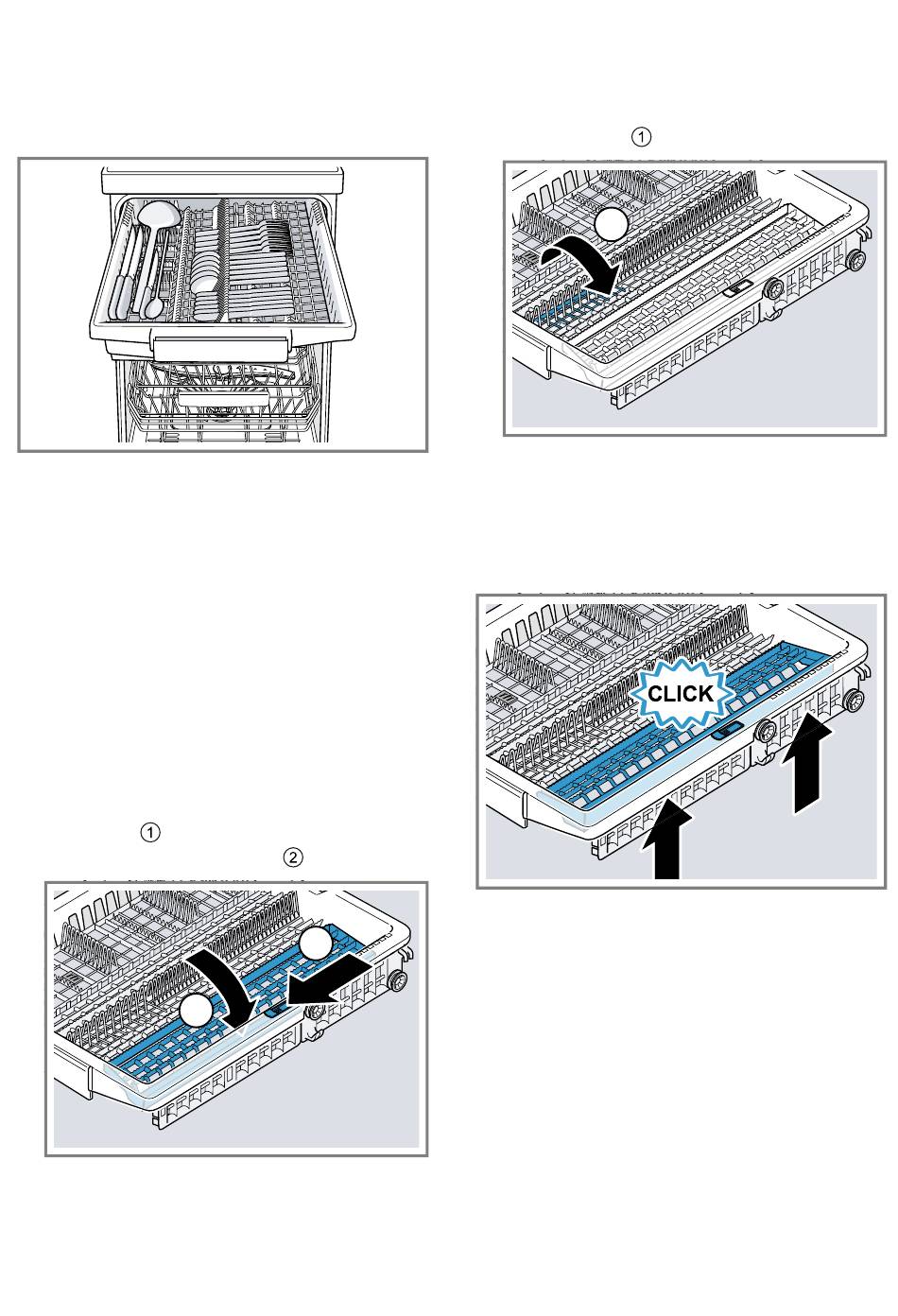 ①

CLICK

①

②