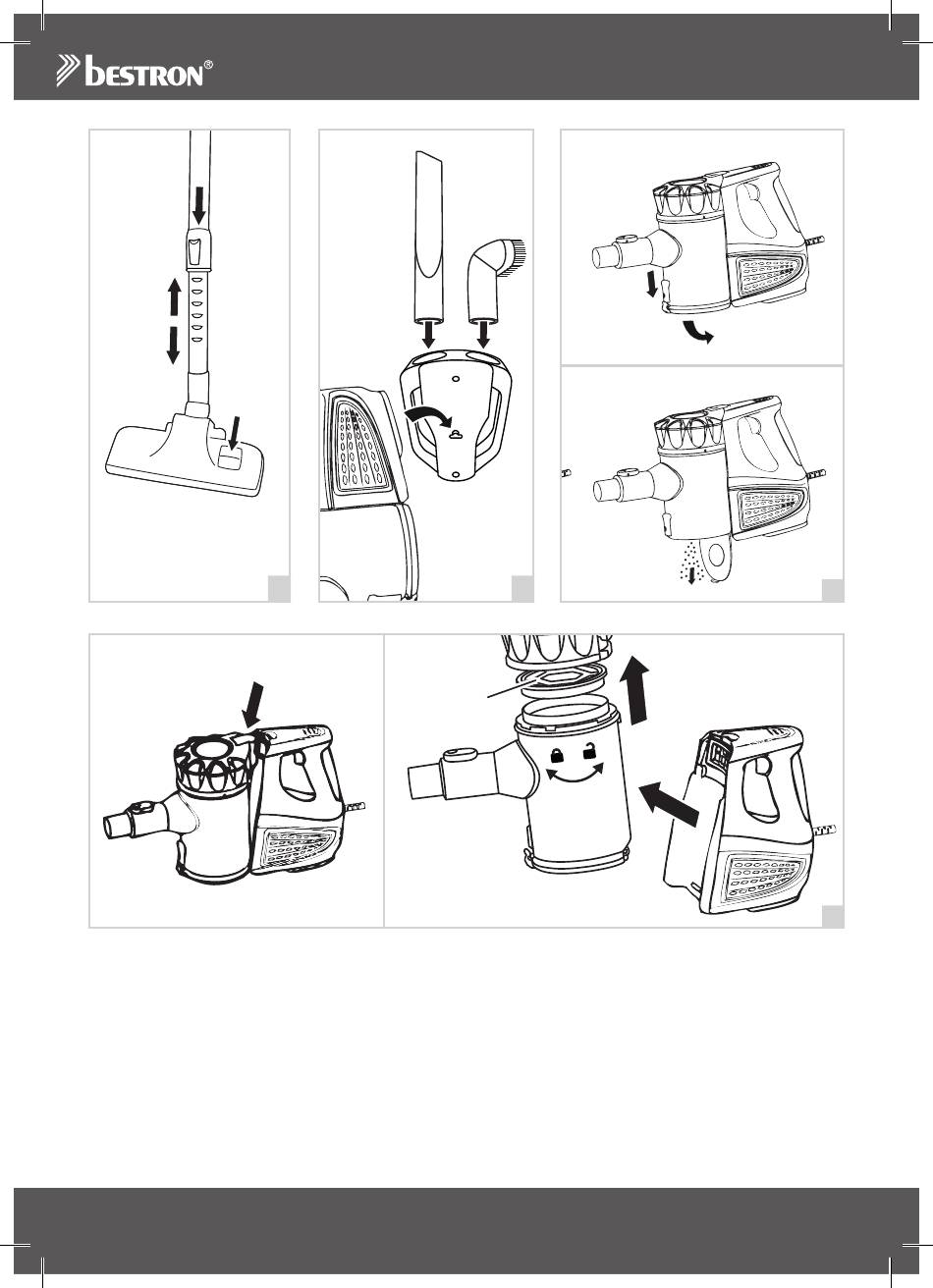 bestron®