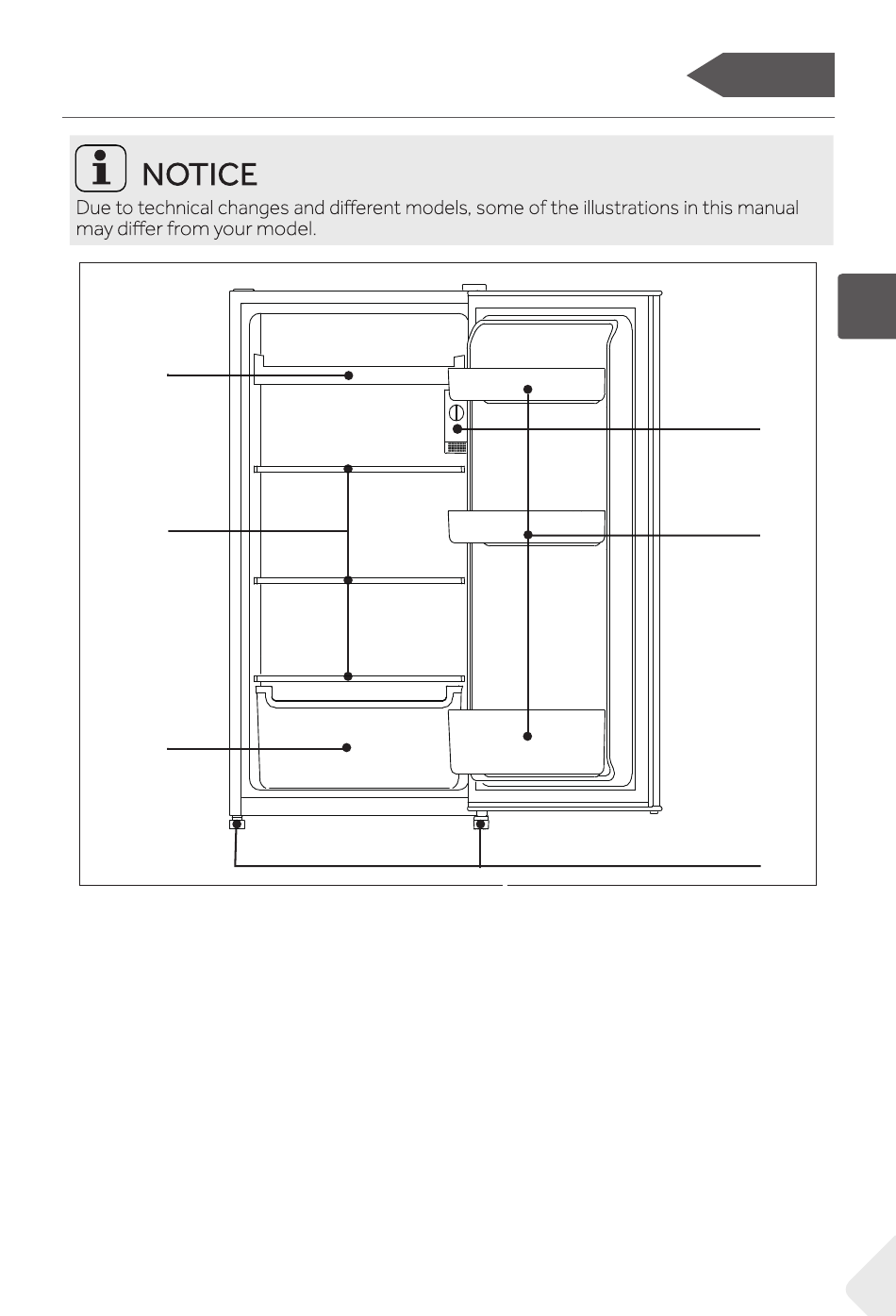 NOTICE
Due to technical changes and different models, some of the illustrations in this manual may differ from your model.