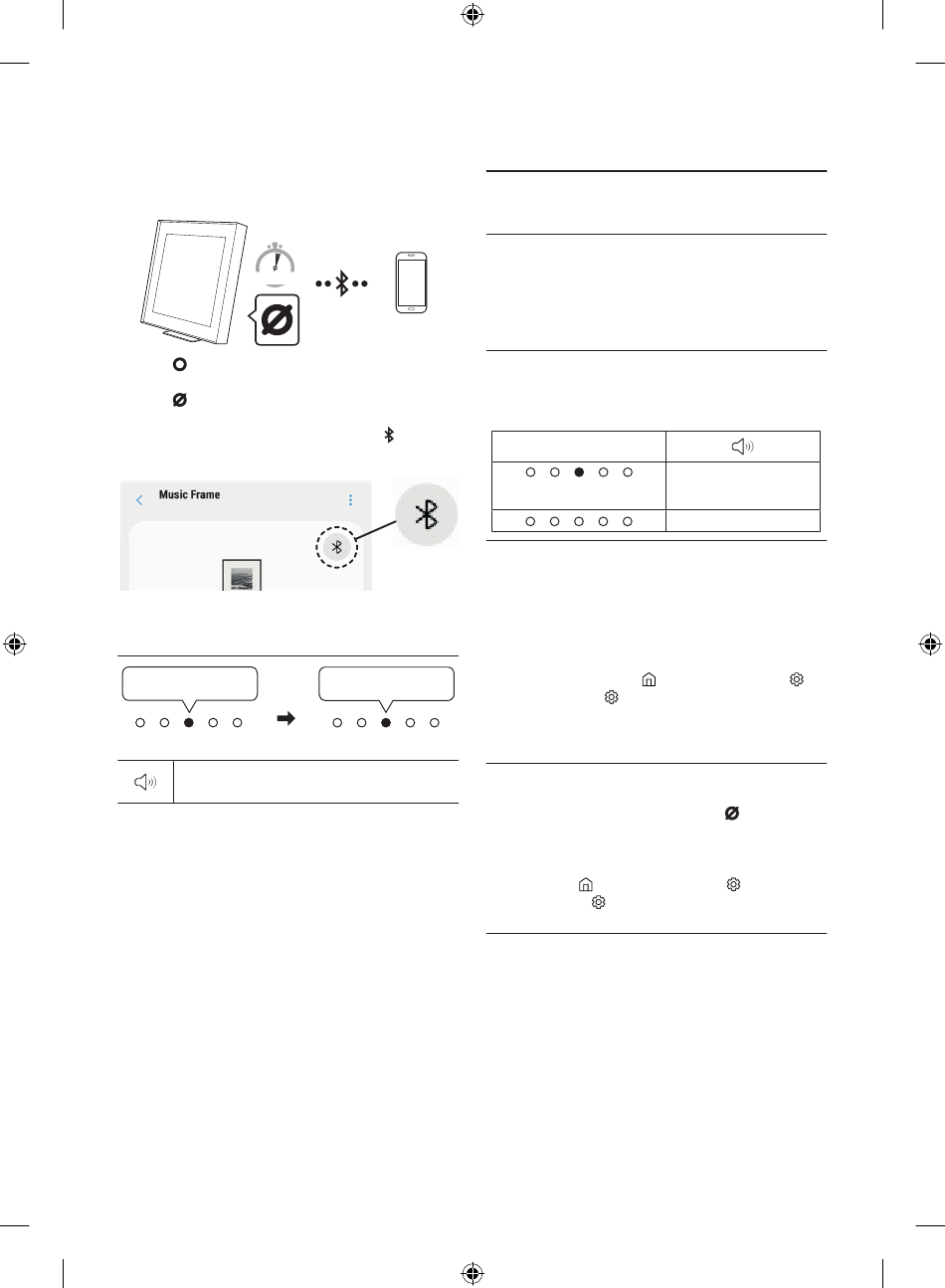 Music Frame