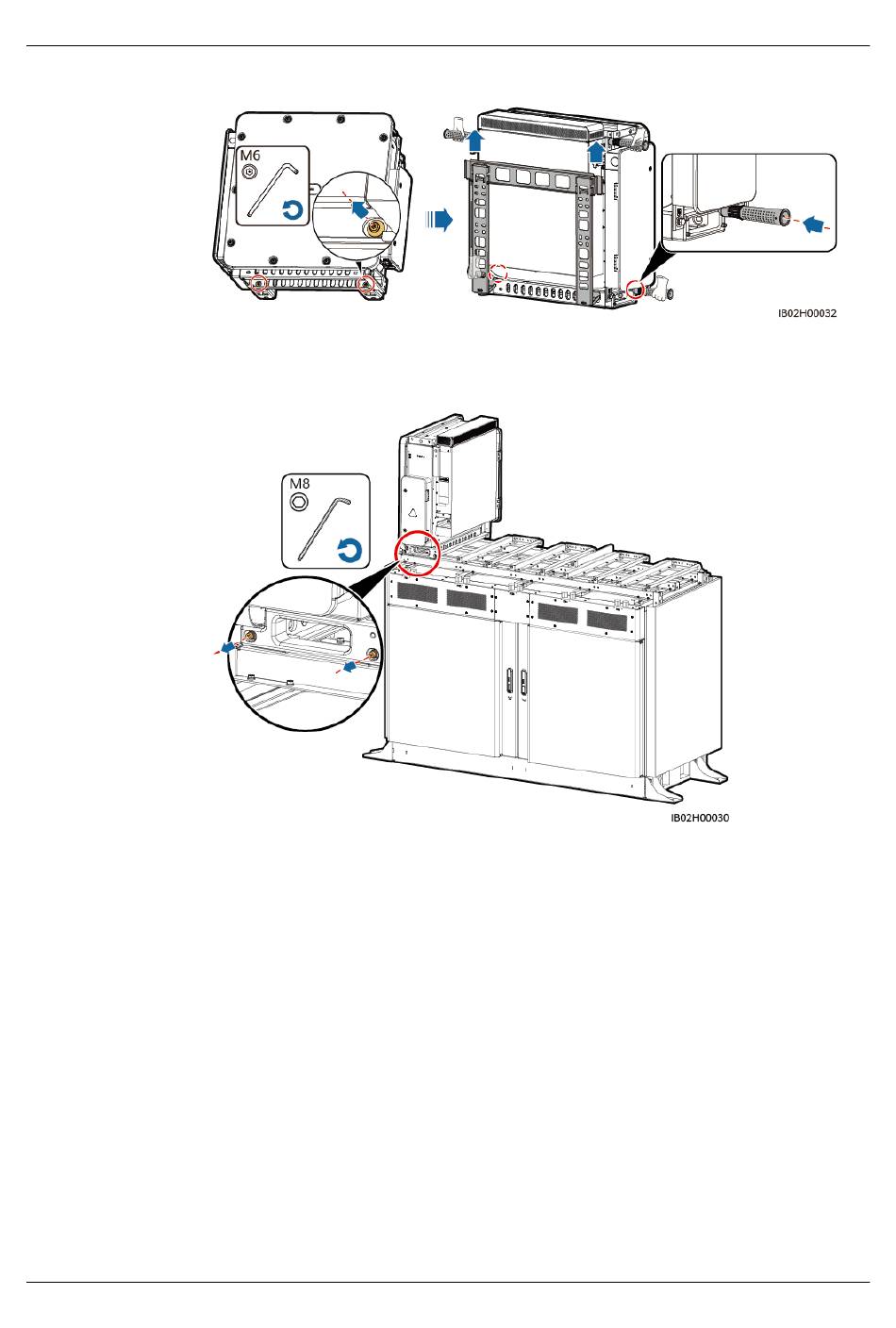 M6

IB02H00032

M8

IB02H00030