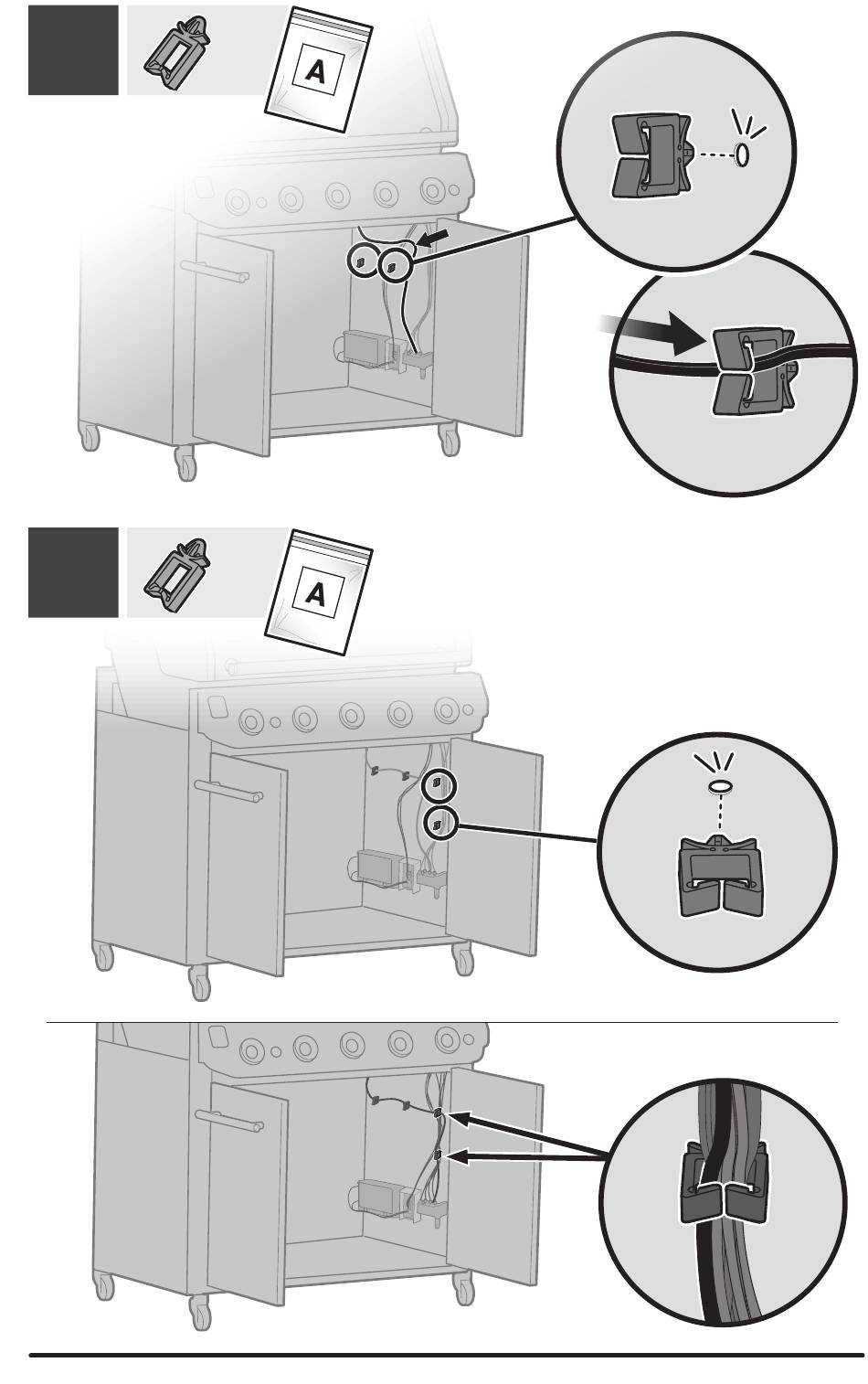 A

A