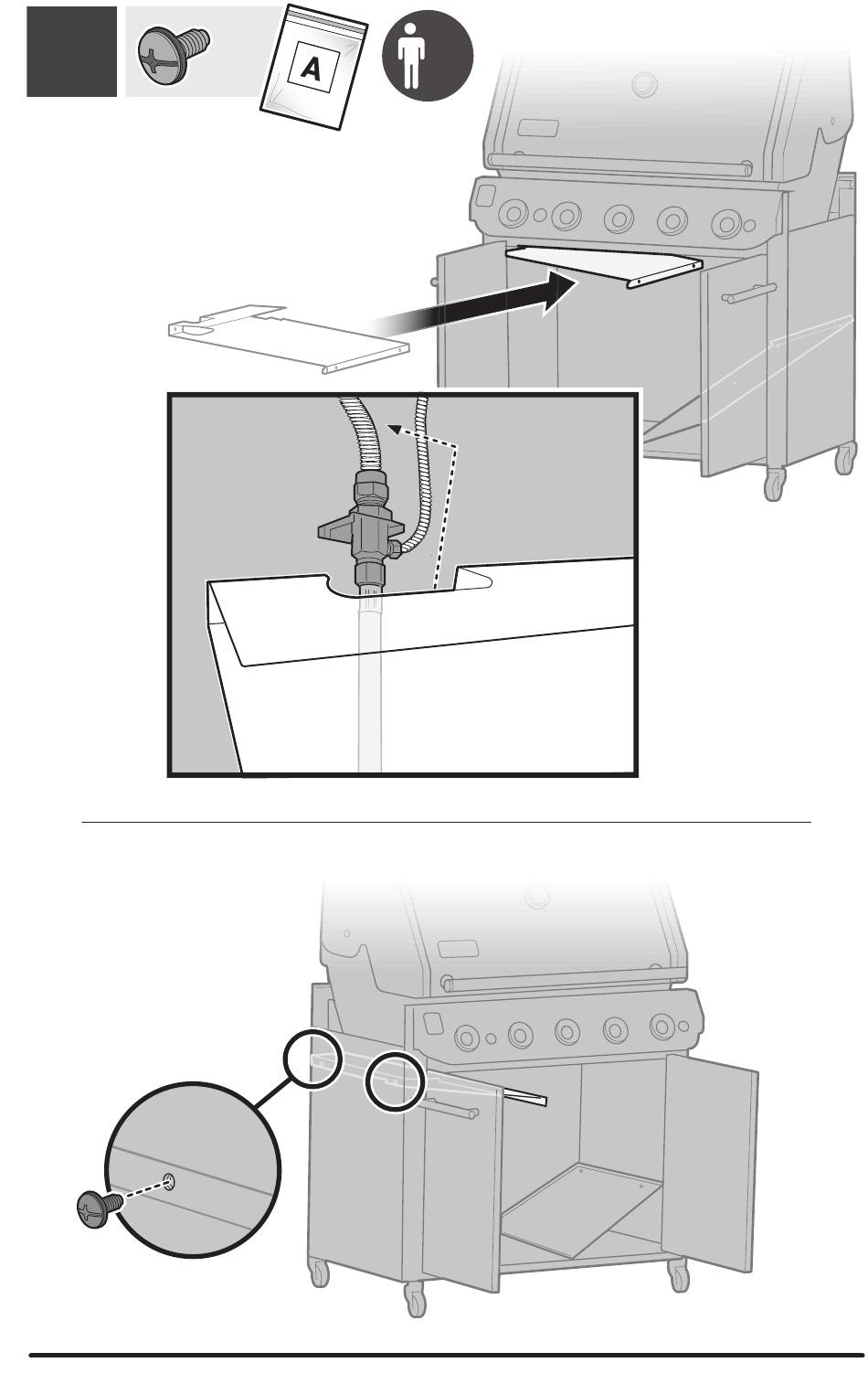 A