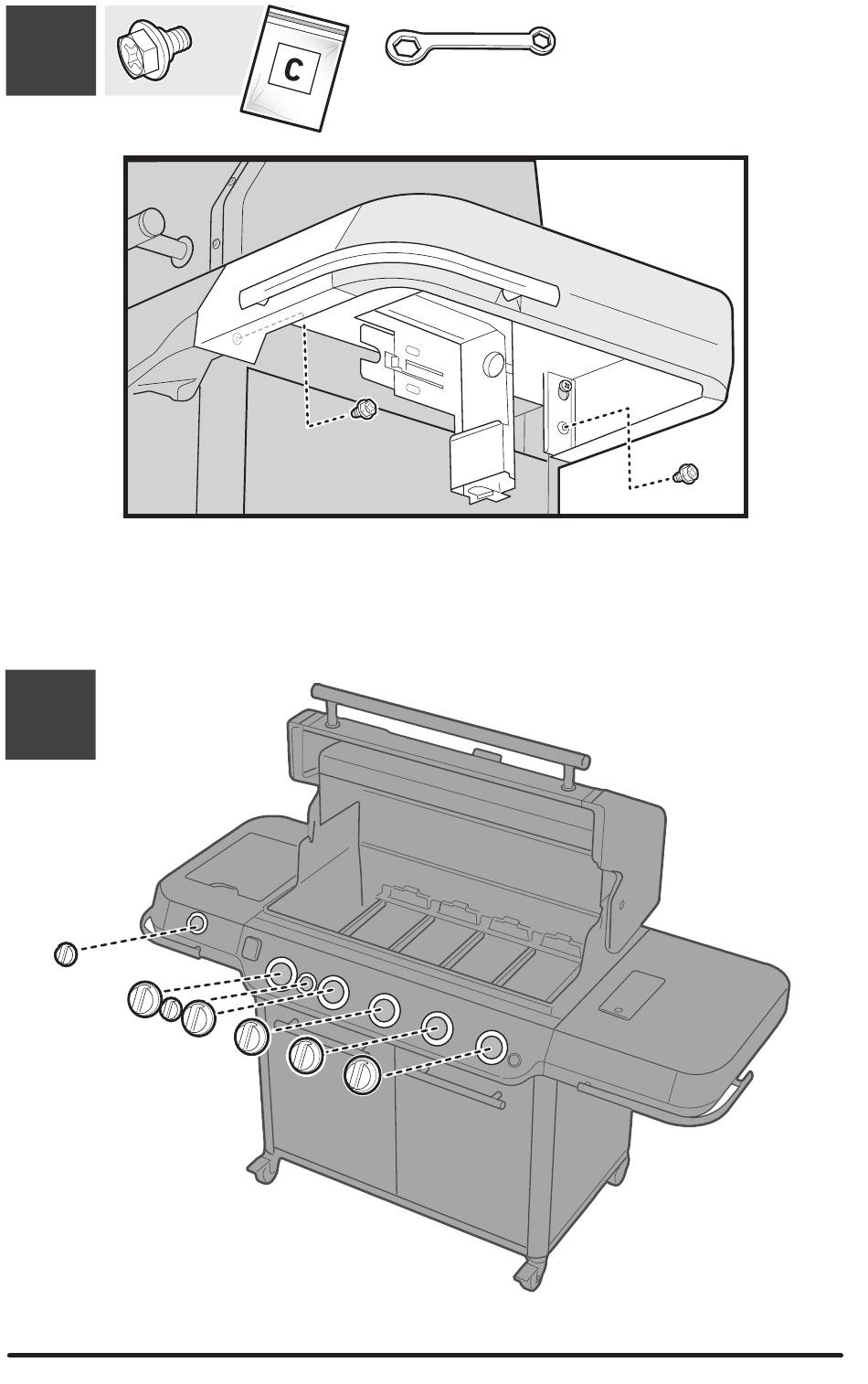 C