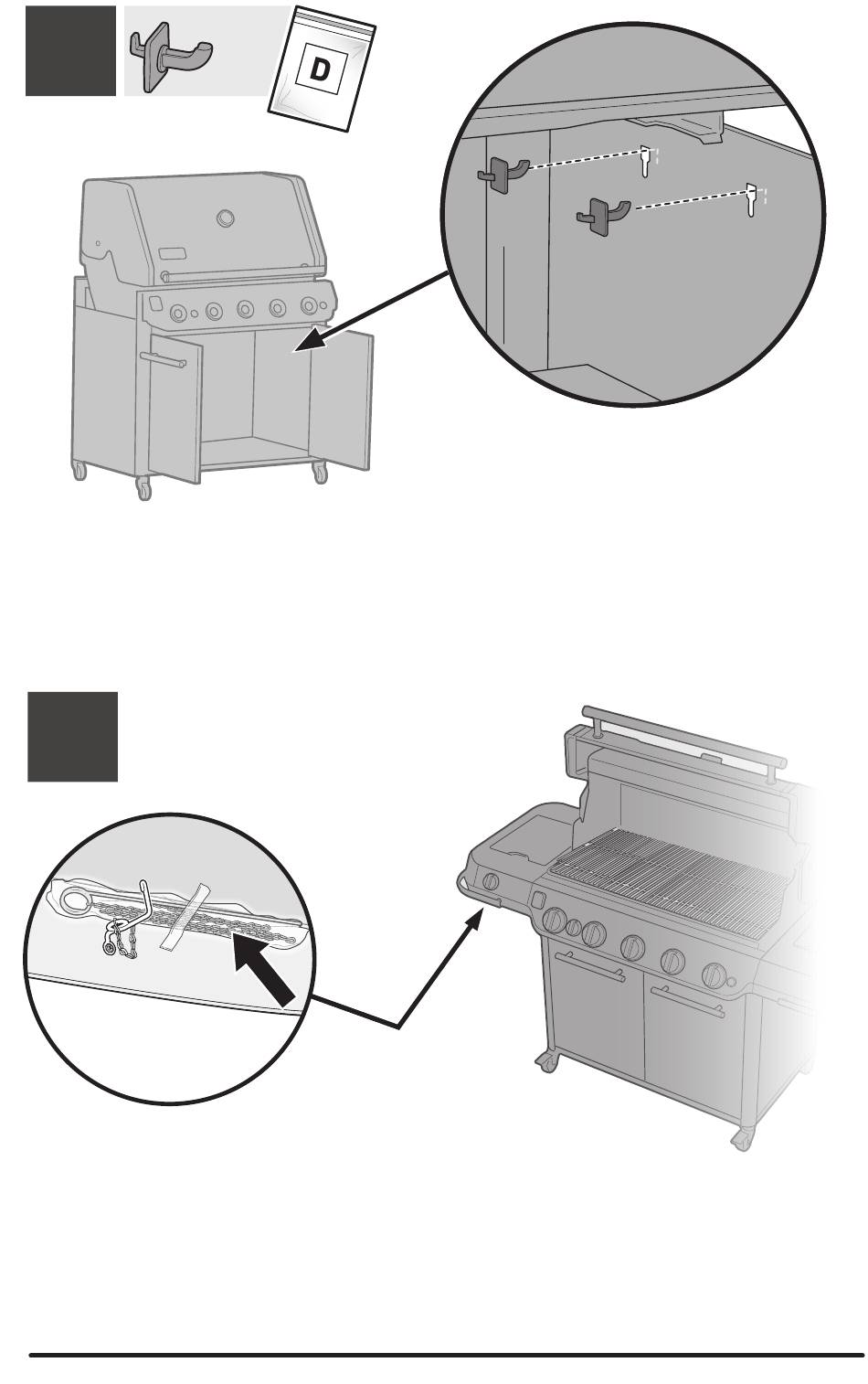 D